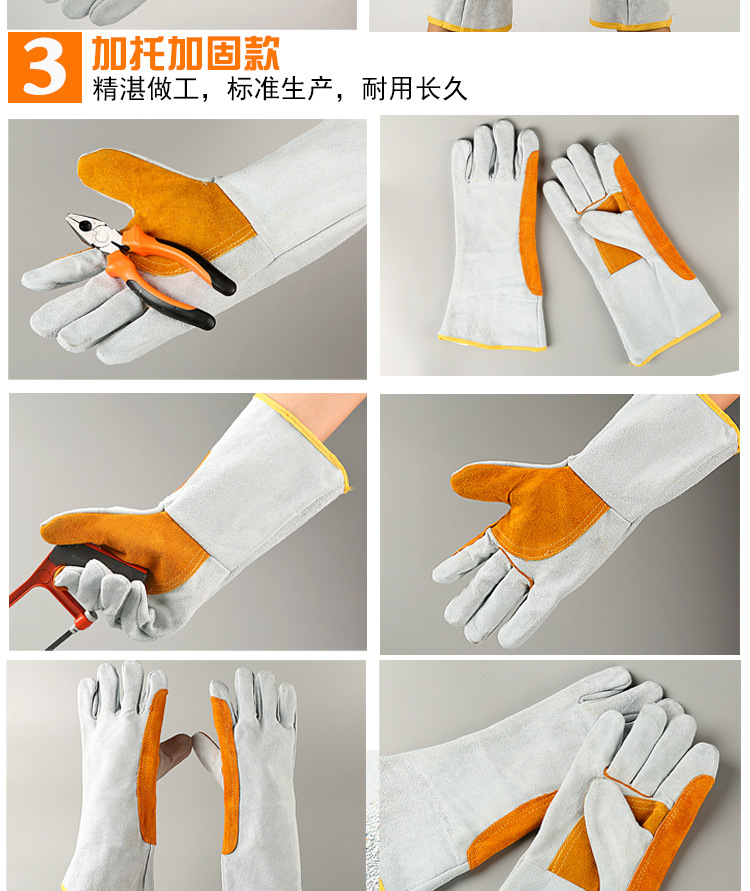 3 加托加固款
精湛做工，标准生产，耐用长久