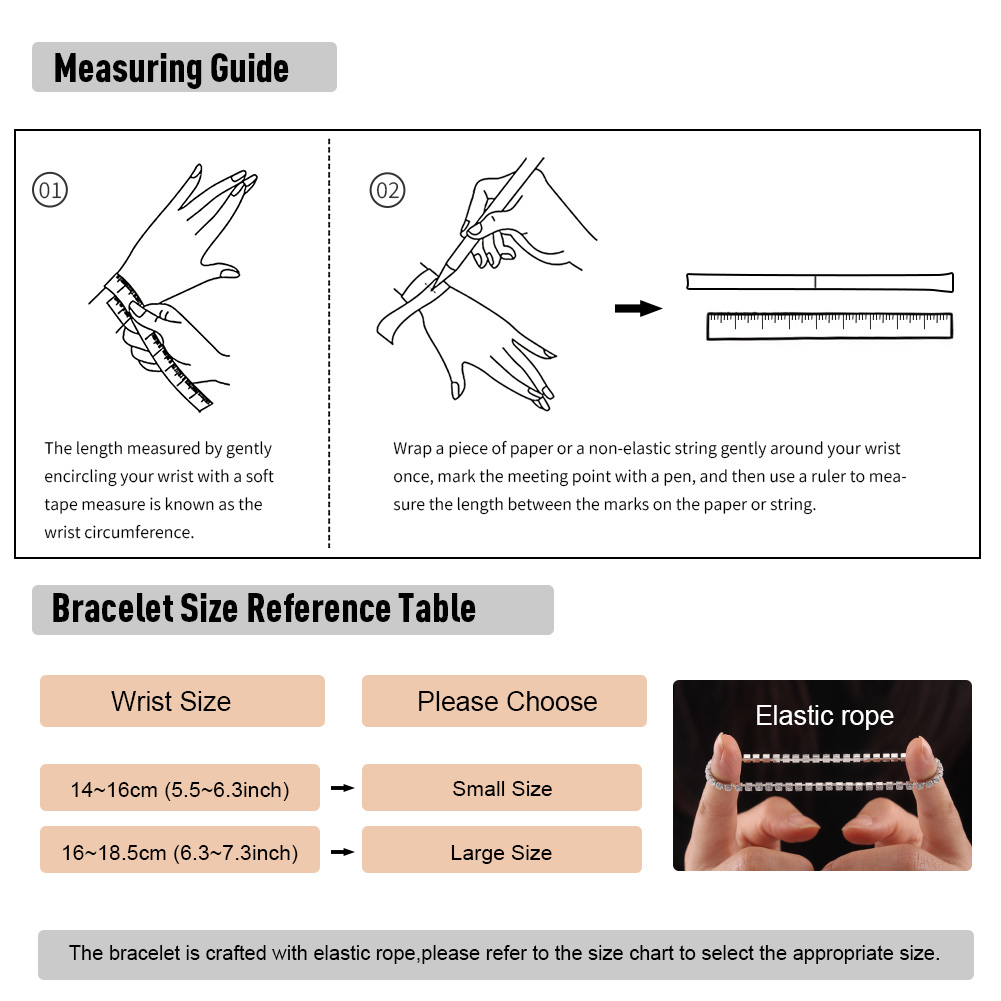 Measuring Guide

01

The length measured by gently encircling your wrist with a soft tape measure is known as the wrist circumference.

02

Wrap a piece of paper or a non-elastic string gently around your wrist once, mark the meeting point with a pen, and then use a ruler to measure the length between the marks on the paper or string.

Bracelet Size Reference Table

| Wrist Size | Please Choose |
|---|---|
| 14~16cm (5.5~6.3inch) | Small Size |
| 16~18.5cm (6.3~7.3inch) | Large Size |

Elastic rope

The bracelet is crafted with elastic rope,please refer to the size chart to select the appropriate size.