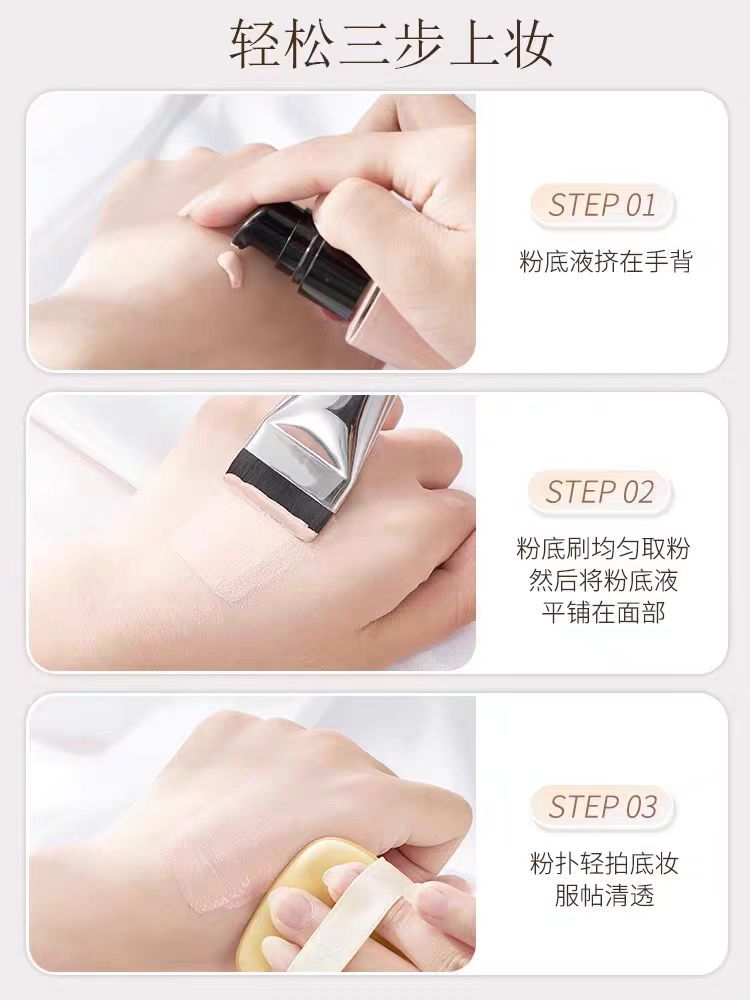 轻松三步上妆

STEP 01

粉底液挤在手背

STEP 02

粉底刷均匀取粉
然后将粉底液
平铺在面部

STEP 03

粉扑轻拍底妆
服帖清透