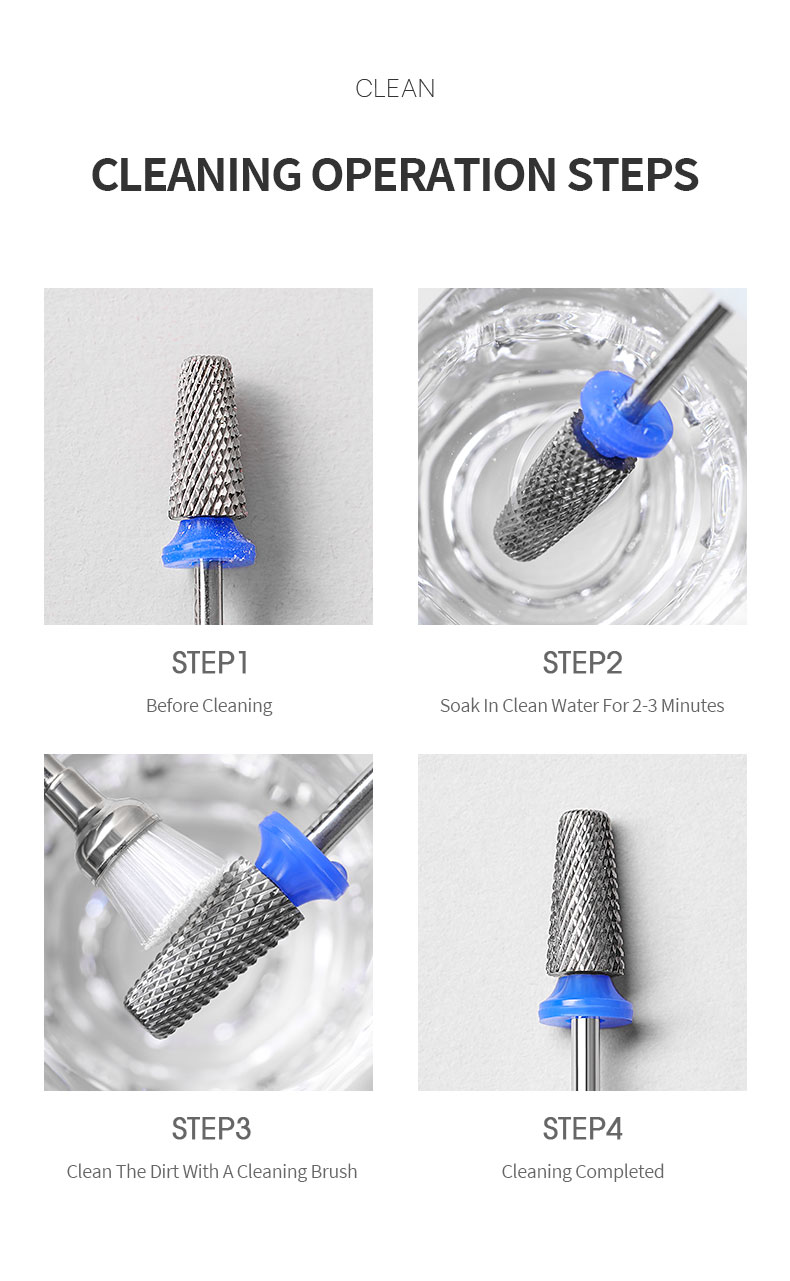 CLEAN

CLEANING OPERATION STEPS

STEP1

Before Cleaning

STEP2

Soak In Clean Water For 2-3 Minutes

STEP3

Clean The Dirt With A Cleaning Brush

STEP4

Cleaning Completed