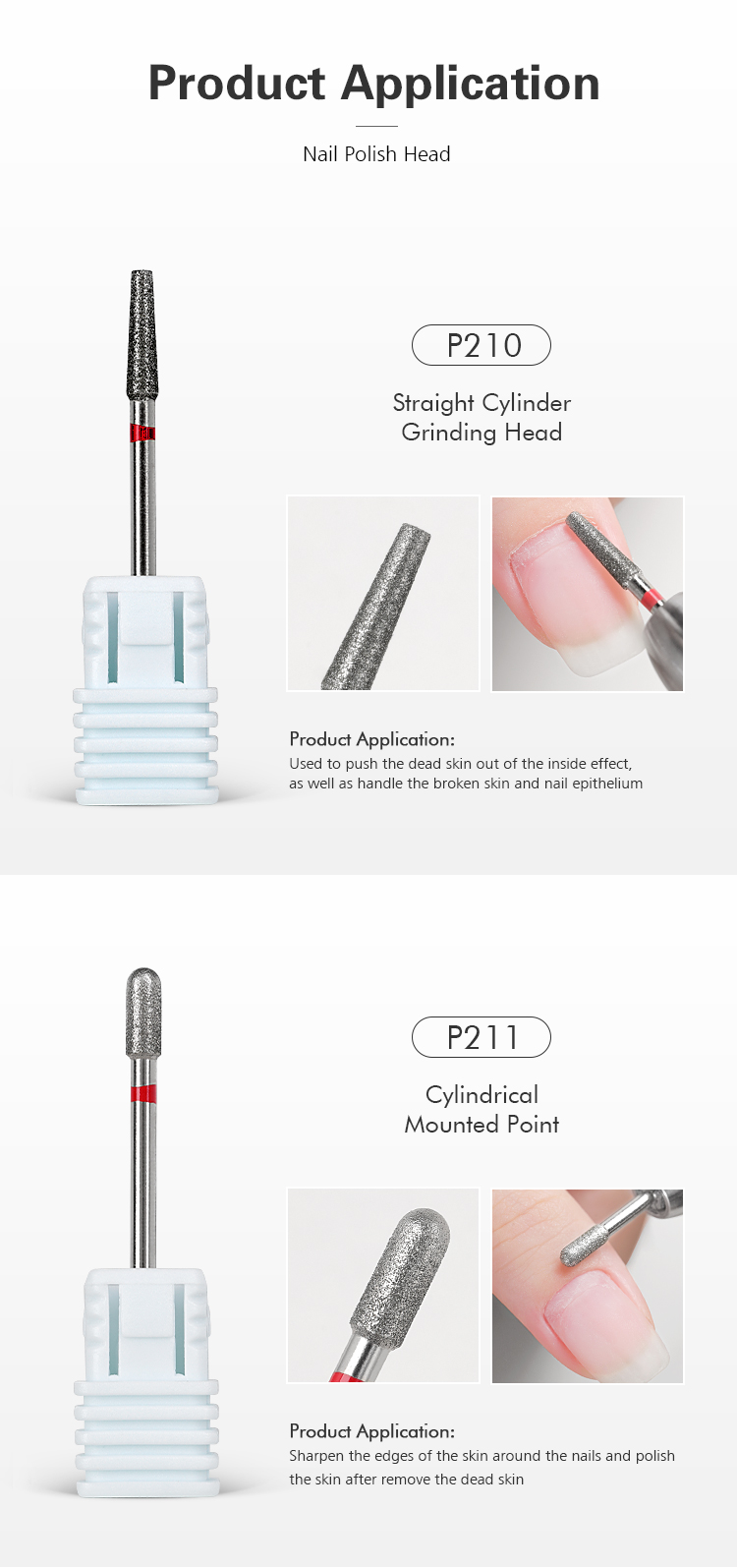 Product Application

Nail Polish Head

P210

Straight Cylinder Grinding Head

Product Application:
Used to push the dead skin out of the inside effect, as well as handle the broken skin and nail epithelium

P211

Cylindrical Mounted Point

Product Application:
Sharpen the edges of the skin around the nails and polish the skin after remove the dead skin