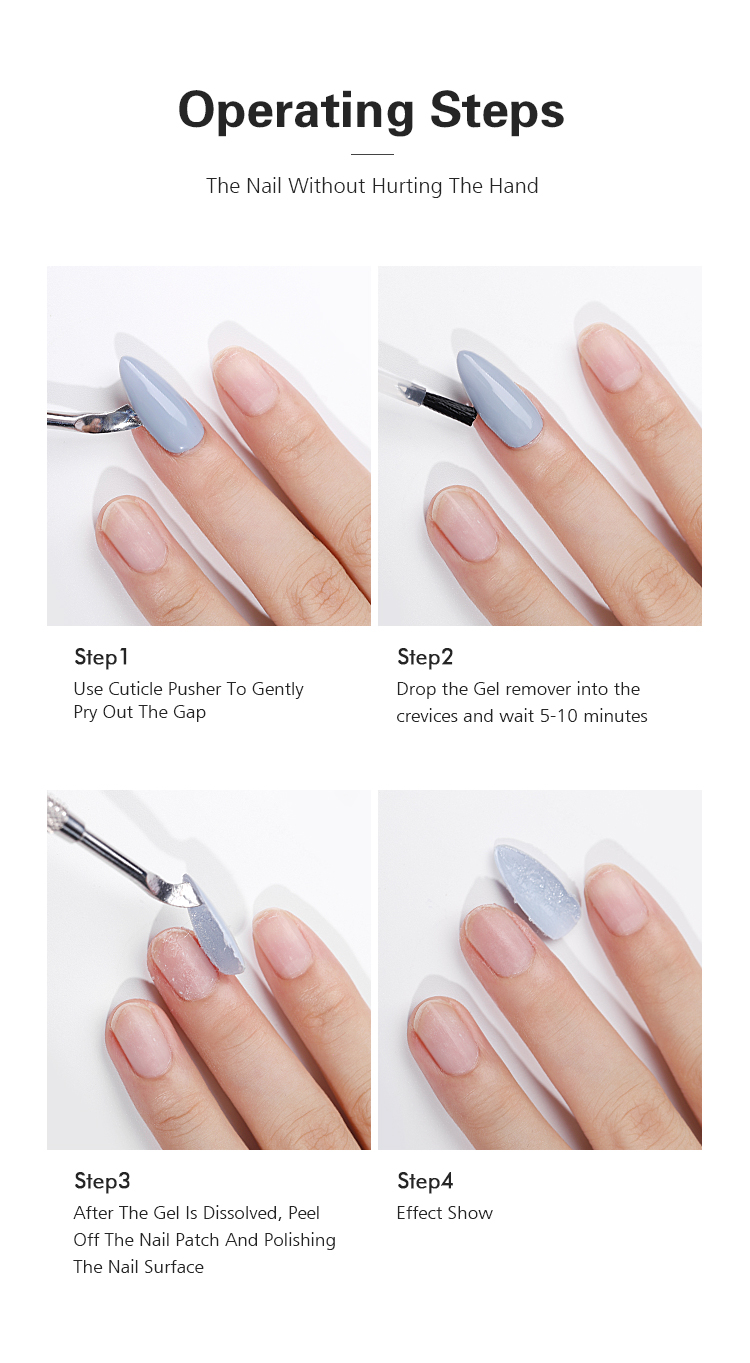 Operating Steps

The Nail Without Hurting The Hand

Step1
Use Cuticle Pusher To Gently Pry Out The Gap

Step2
Drop the Gel remover into the crevices and wait 5-10 minutes

Step3
After The Gel Is Dissolved, Peel Off The Nail Patch And Polishing The Nail Surface

Step4
Effect Show