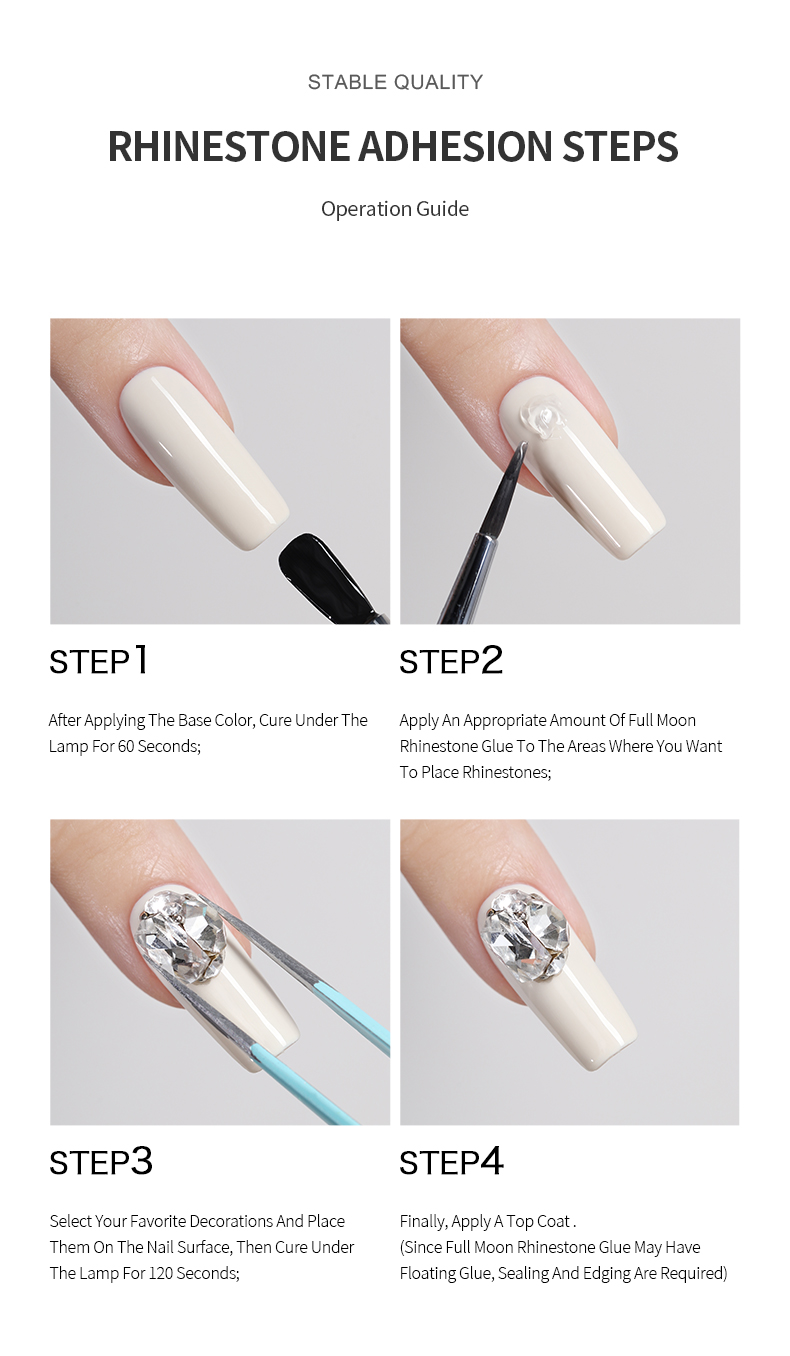 STABLE QUALITY

RHINESTONE ADHESION STEPS

Operation Guide

STEP1

After Applying The Base Color, Cure Under The Lamp For 60 Seconds;

STEP2

Apply An Appropriate Amount Of Full Moon Rhinestone Glue To The Areas Where You Want To Place Rhinestones;

STEP3

Select Your Favorite Decorations And Place Them On The Nail Surface, Then Cure Under The Lamp For 120 Seconds;

STEP4

Finally, Apply A Top Coat .
(Since Full Moon Rhinestone Glue May Have Floating Glue, Sealing And Edging Are Required)