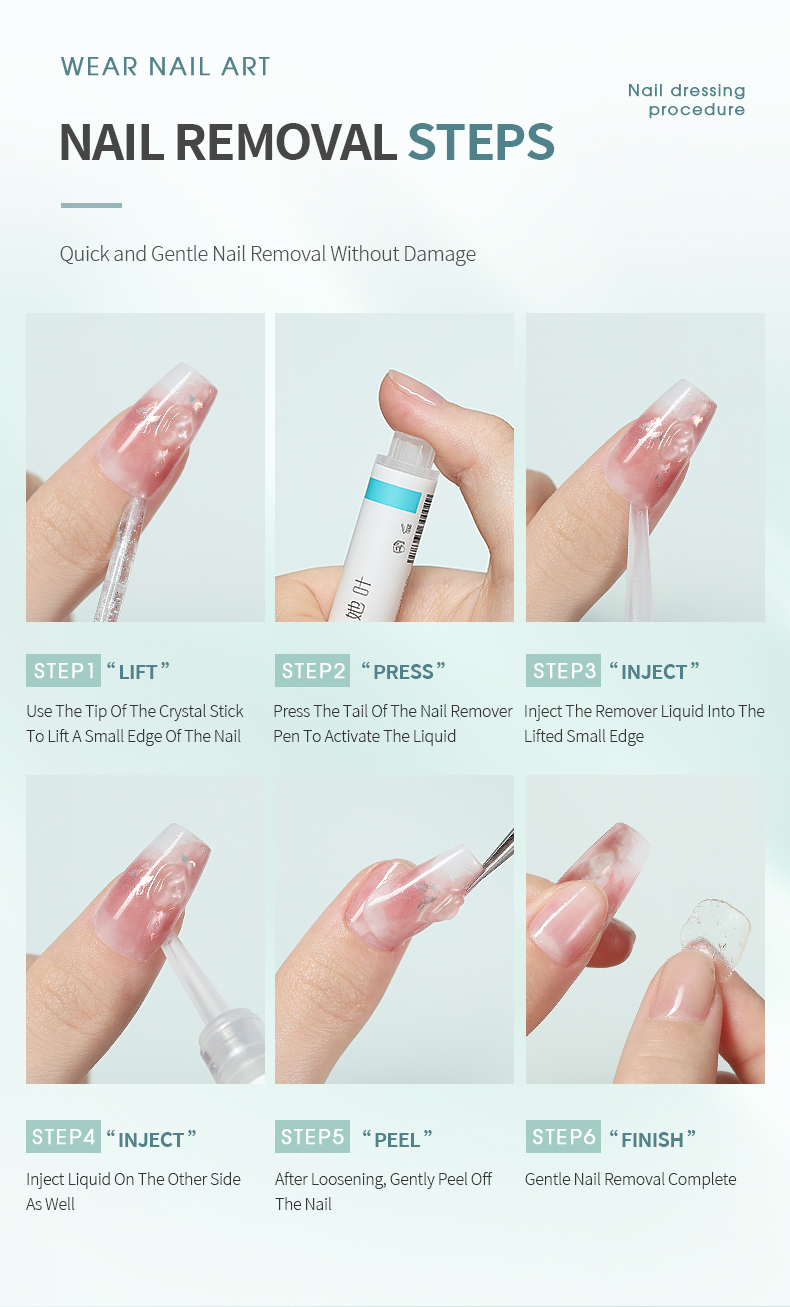 WEAR NAIL ART

Nail dressing procedure

NAIL REMOVAL STEPS

Quick and Gentle Nail Removal Without Damage

她叶

STEP1 “LIFT”
Use The Tip Of The Crystal Stick To Lift A Small Edge Of The Nail

STEP2 “PRESS”
Press The Tail Of The Nail Remover Pen To Activate The Liquid

STEP3 “INJECT”
Inject The Remover Liquid Into The Lifted Small Edge

STEP4 “INJECT”
Inject Liquid On The Other Side As Well

STEP5 “PEEL”
After Loosening, Gently Peel Off The Nail

STEP6 “FINISH”
Gentle Nail Removal Complete