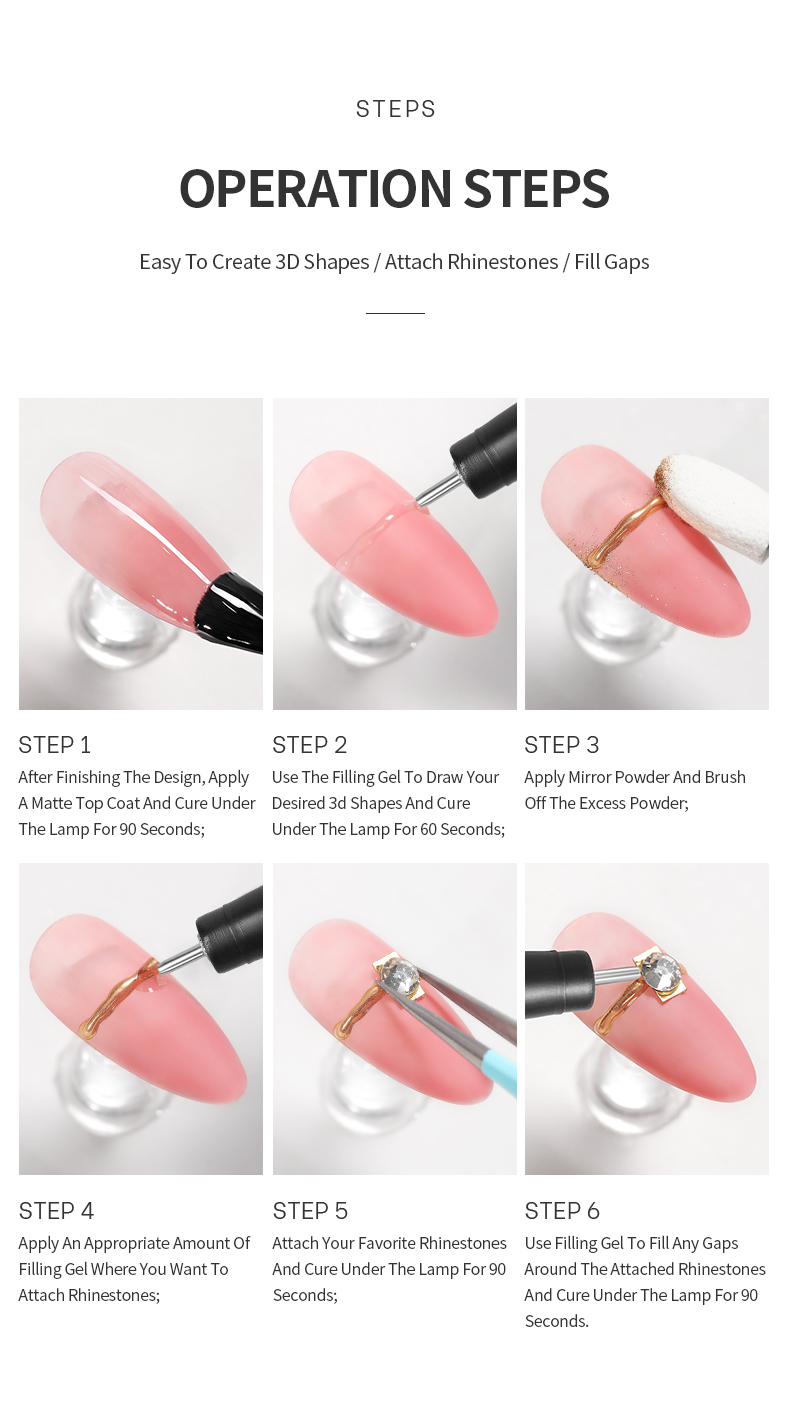 STEPS

OPERATION STEPS

Easy To Create 3D Shapes / Attach Rhinestones / Fill Gaps

STEP 1
After Finishing The Design, Apply A Matte Top Coat And Cure Under The Lamp For 90 Seconds;

STEP 2
Use The Filling Gel To Draw Your Desired 3d Shapes And Cure Under The Lamp For 60 Seconds;

STEP 3
Apply Mirror Powder And Brush Off The Excess Powder;

STEP 4
Apply An Appropriate Amount Of Filling Gel Where You Want To Attach Rhinestones;

STEP 5
Attach Your Favorite Rhinestones And Cure Under The Lamp For 90 Seconds;

STEP 6
Use Filling Gel To Fill Any Gaps Around The Attached Rhinestones And Cure Under The Lamp For 90 Seconds.