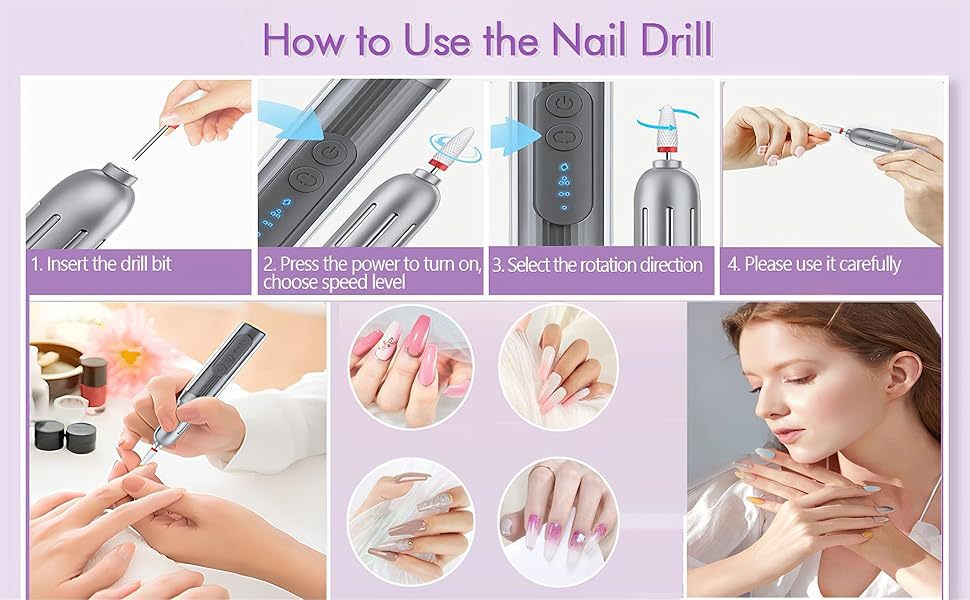 How to Use the Nail Drill

1. Insert the drill bit

2. Press the power to turn on, choose speed level

3. Select the rotation direction

4. Please use it carefully