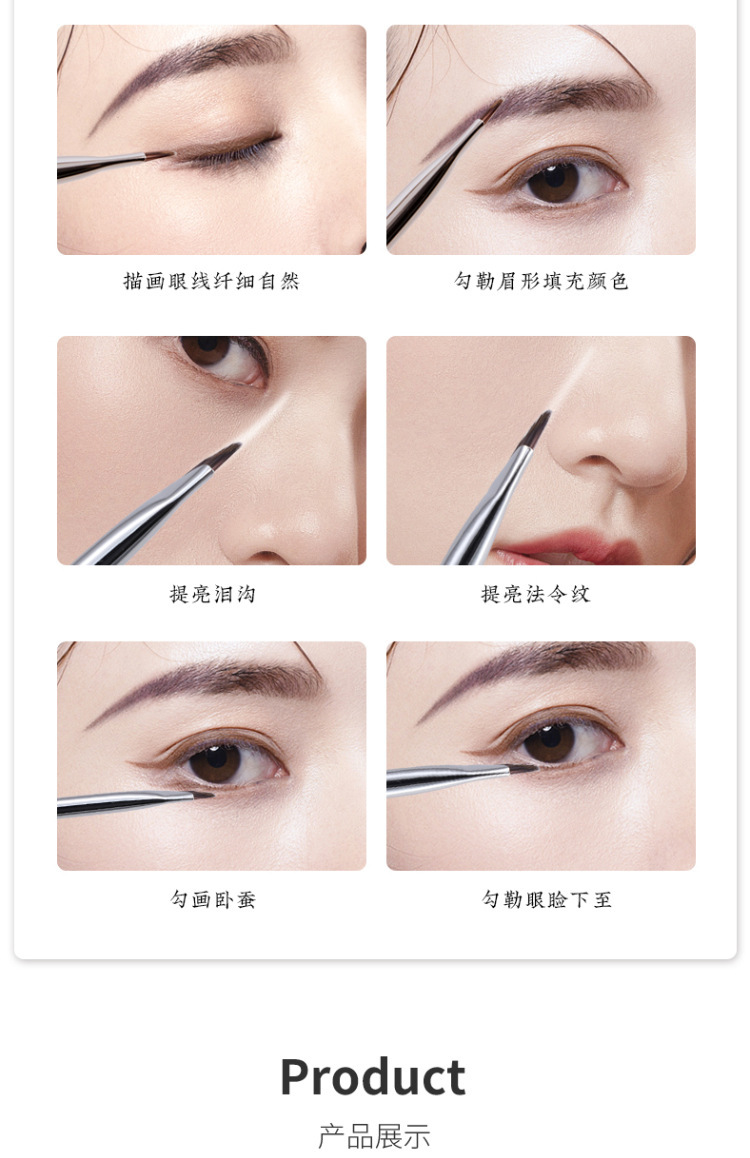 描画眼线纤细自然

勾勒眉形填充颜色

提亮泪沟

提亮法令纹

勾画卧蚕

勾勒眼睑下至

Product

产品展示