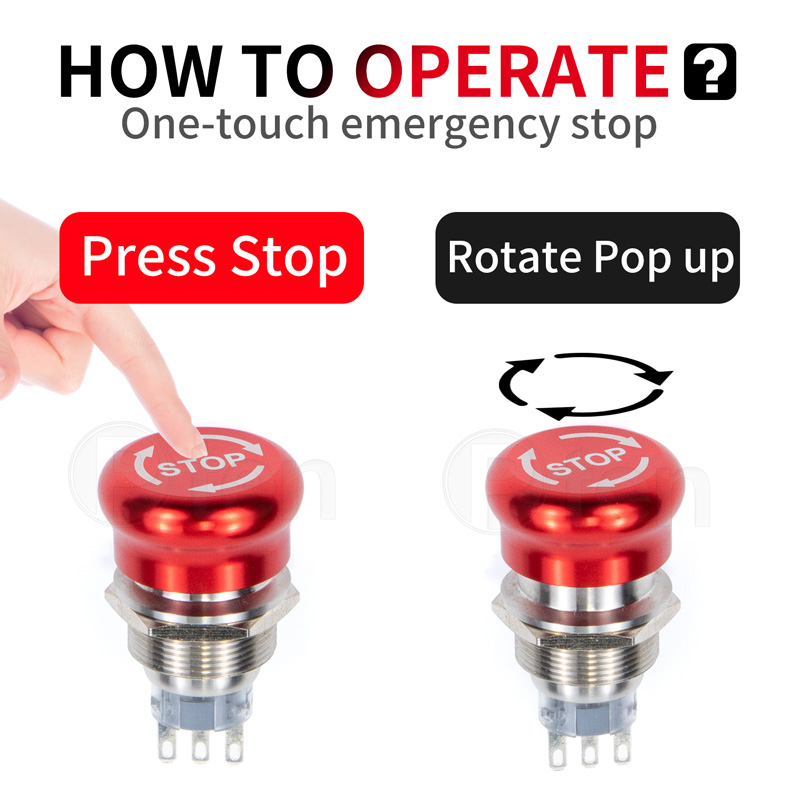 HOW TO OPERATE ?
One-touch emergency stop

Press Stop

Rotate Pop up

STOP

STOP