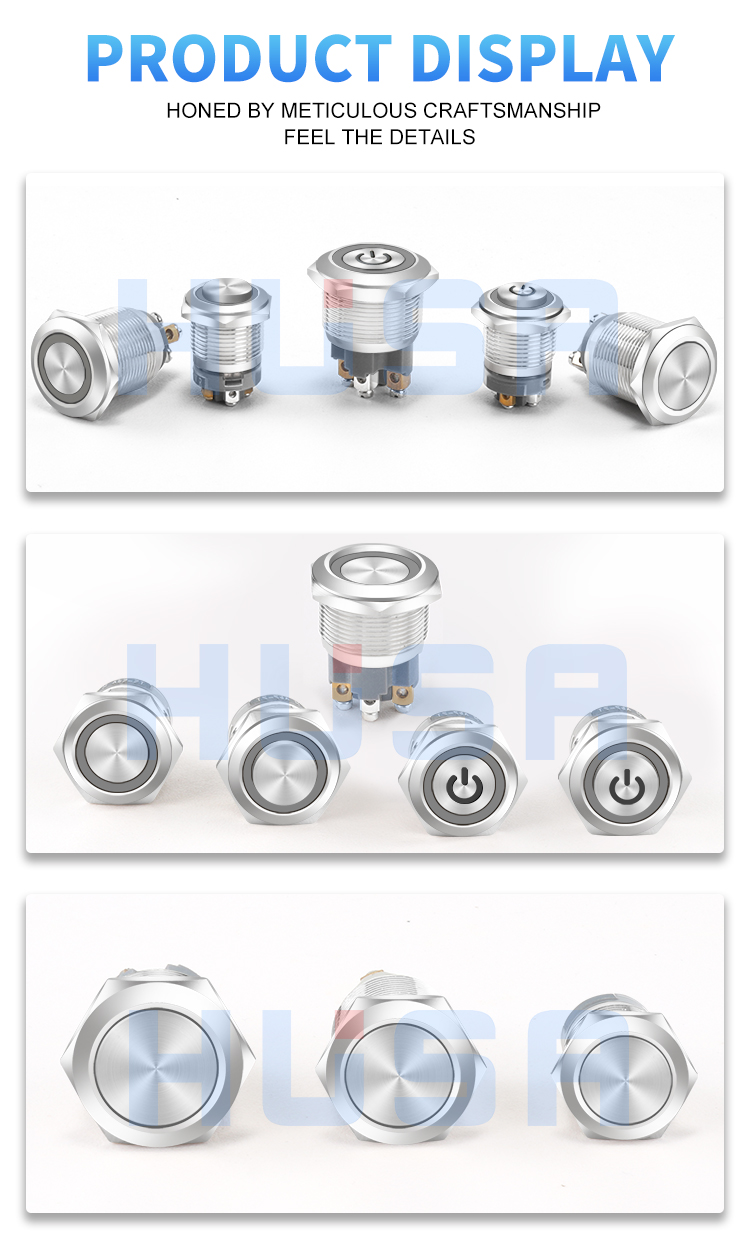 PRODUCT DISPLAY
HONED BY METICULOUS CRAFTSMANSHIP
FEEL THE DETAILS

HUSA

HUSA

HUSA