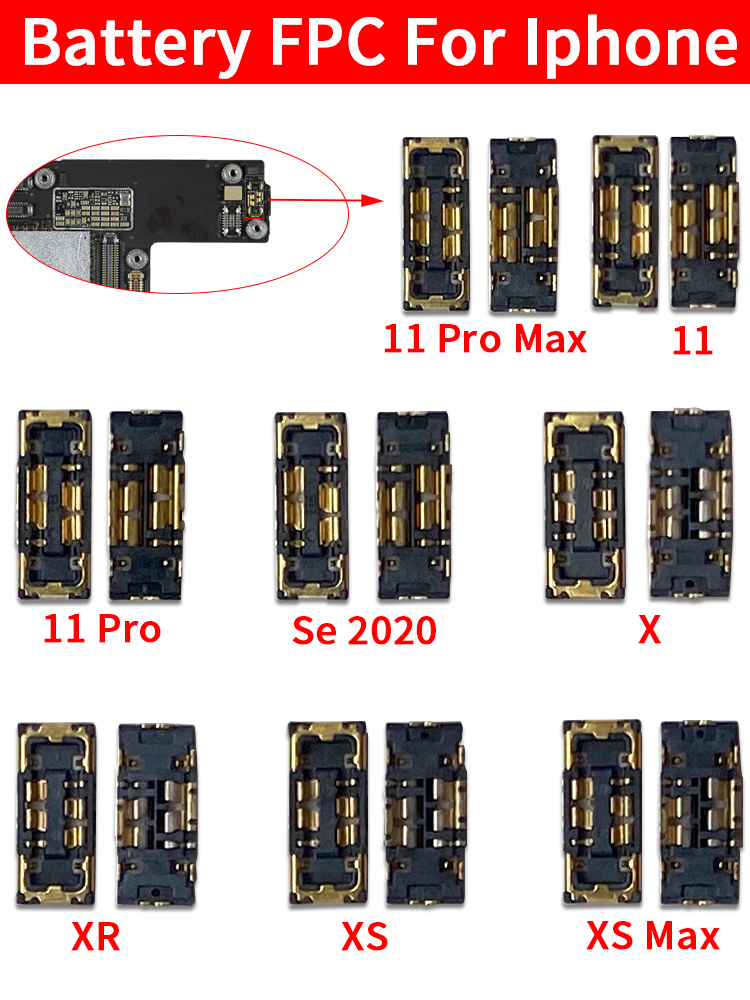 Battery FPC For Iphone

11 Pro Max

11

11 Pro

Se 2020

X

XR

XS

XS Max