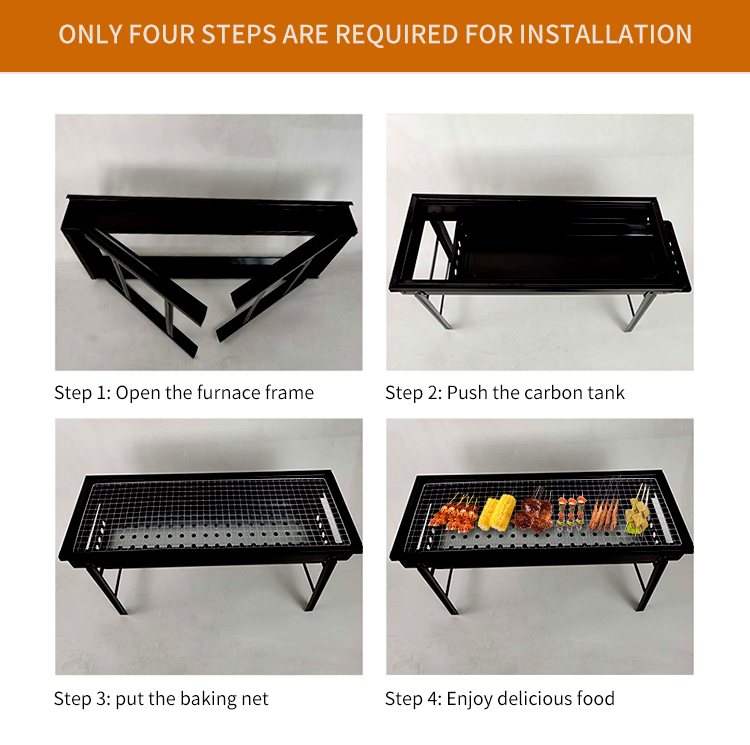 ONLY FOUR STEPS ARE REQUIRED FOR INSTALLATION

Step 1: Open the furnace frame

Step 2: Push the carbon tank

Step 3: put the baking net

Step 4: Enjoy delicious food