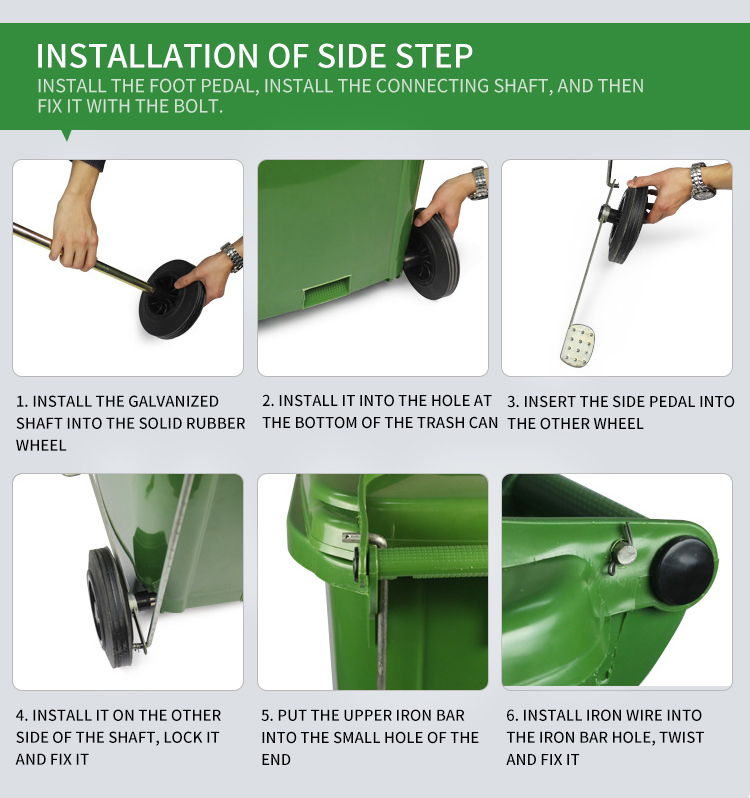 INSTALLATION OF SIDE STEP
INSTALL THE FOOT PEDAL, INSTALL THE CONNECTING SHAFT, AND THEN FIX IT WITH THE BOLT.

1. INSTALL THE GALVANIZED SHAFT INTO THE SOLID RUBBER WHEEL

2. INSTALL IT INTO THE HOLE AT THE BOTTOM OF THE TRASH CAN

3. INSERT THE SIDE PEDAL INTO THE OTHER WHEEL

4. INSTALL IT ON THE OTHER SIDE OF THE SHAFT, LOCK IT AND FIX IT

5. PUT THE UPPER IRON BAR INTO THE SMALL HOLE OF THE END

6. INSTALL IRON WIRE INTO THE IRON BAR HOLE, TWIST AND FIX IT