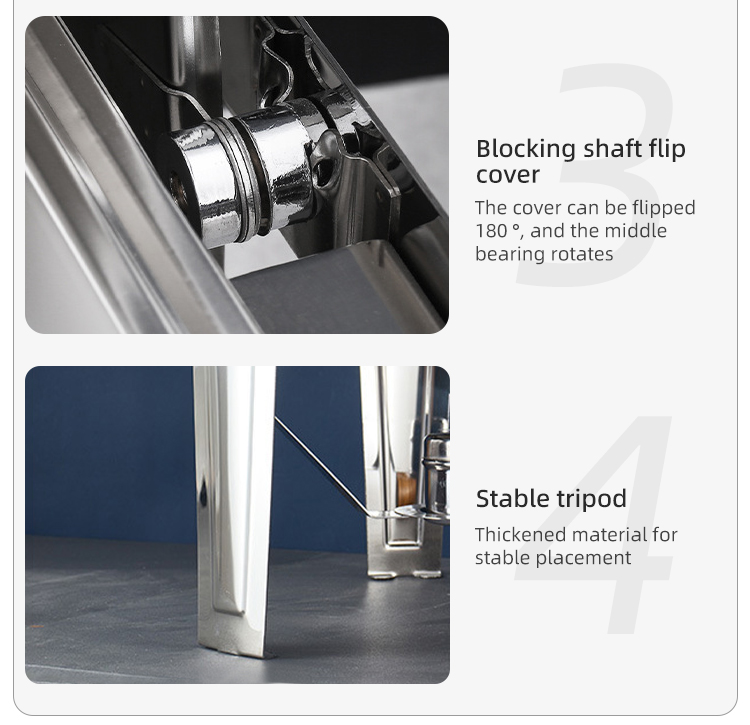 3

Blocking shaft flip cover

The cover can be flipped 180 °, and the middle bearing rotates

4

Stable tripod

Thickened material for stable placement