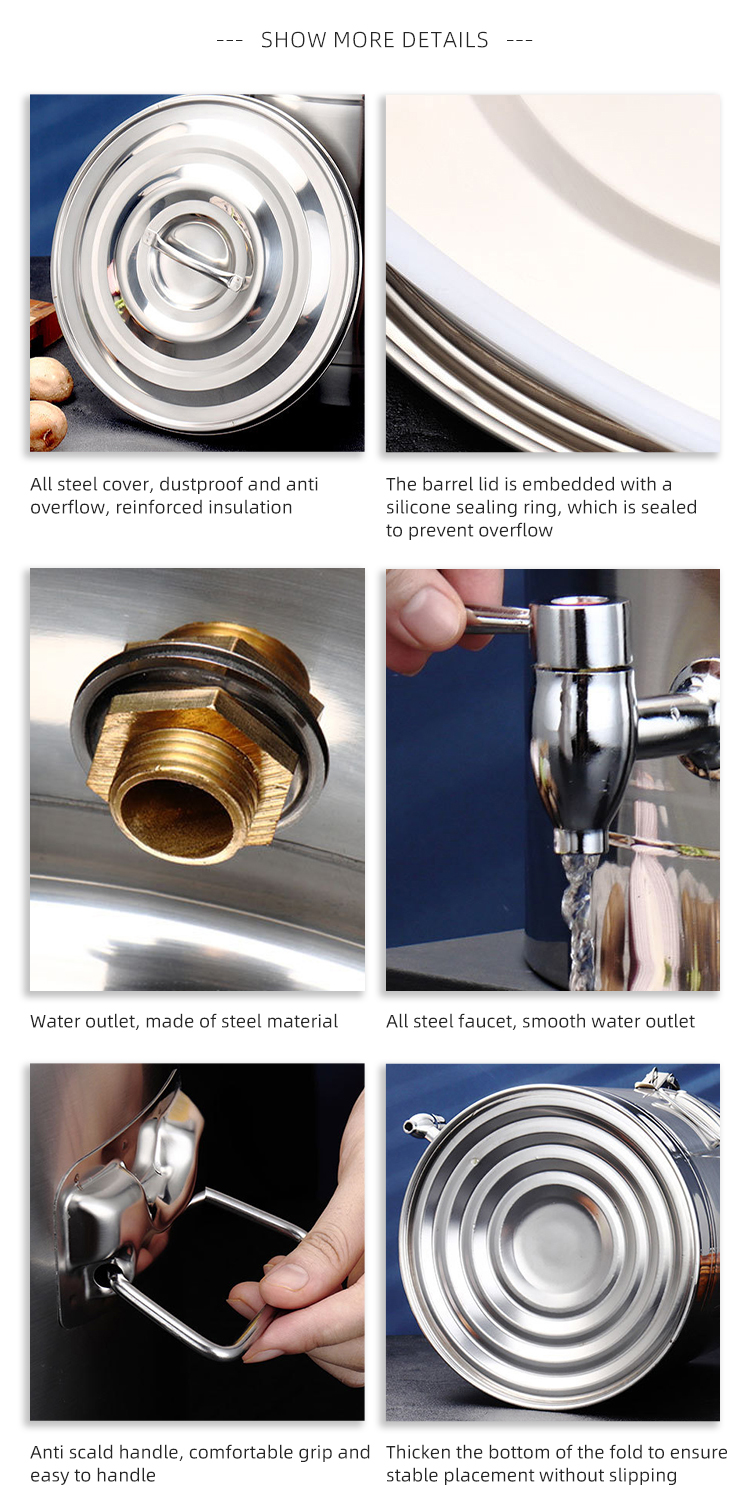 --- SHOW MORE DETAILS ---

All steel cover, dustproof and anti overflow, reinforced insulation

The barrel lid is embedded with a silicone sealing ring, which is sealed to prevent overflow

Water outlet, made of steel material

All steel faucet, smooth water outlet

Anti scald handle, comfortable grip and easy to handle

Thicken the bottom of the fold to ensure stable placement without slipping