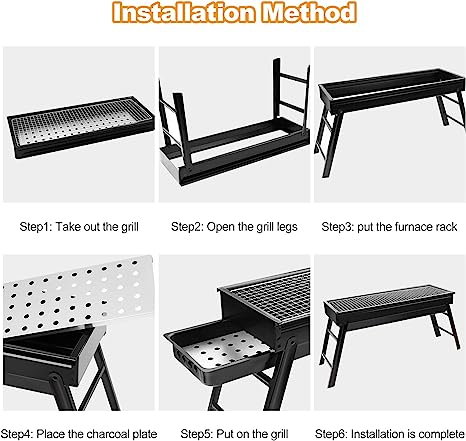 Installation Method

Step1: Take out the grill

Step2: Open the grill legs

Step3: put the furnace rack

Step4: Place the charcoal plate

Step5: Put on the grill

Step6: Installation is complete