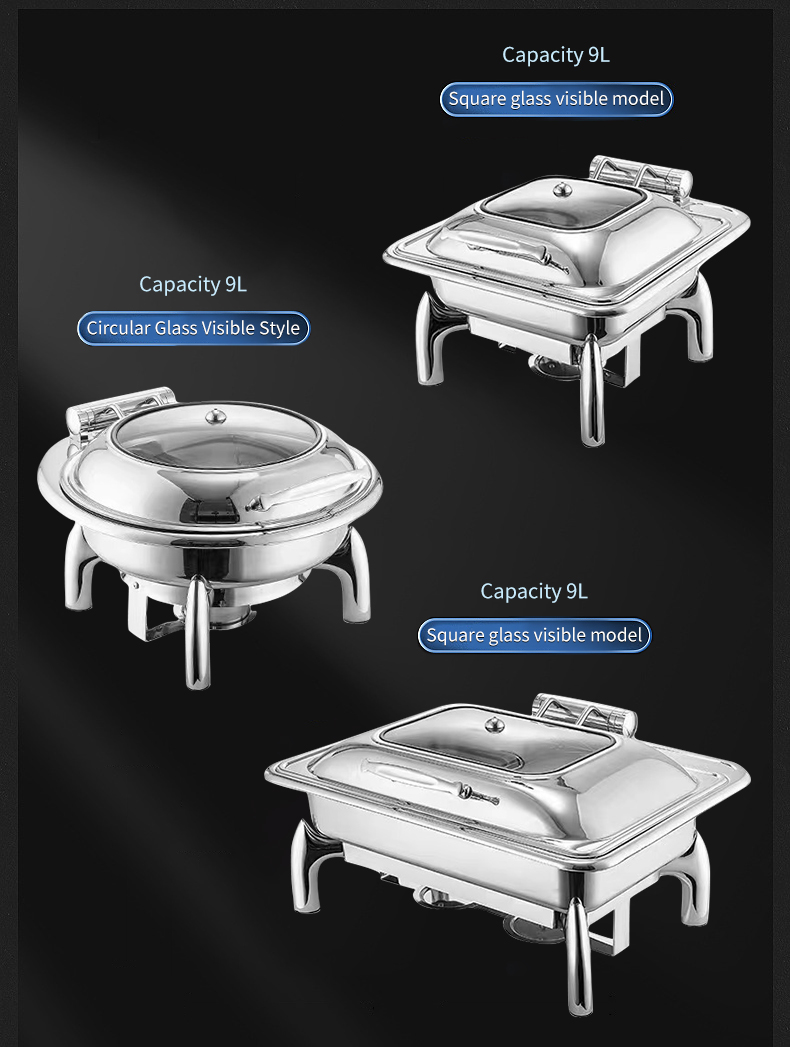 Capacity 9L

Square glass visible model

Capacity 9L

Circular Glass Visible Style

Capacity 9L

Square glass visible model