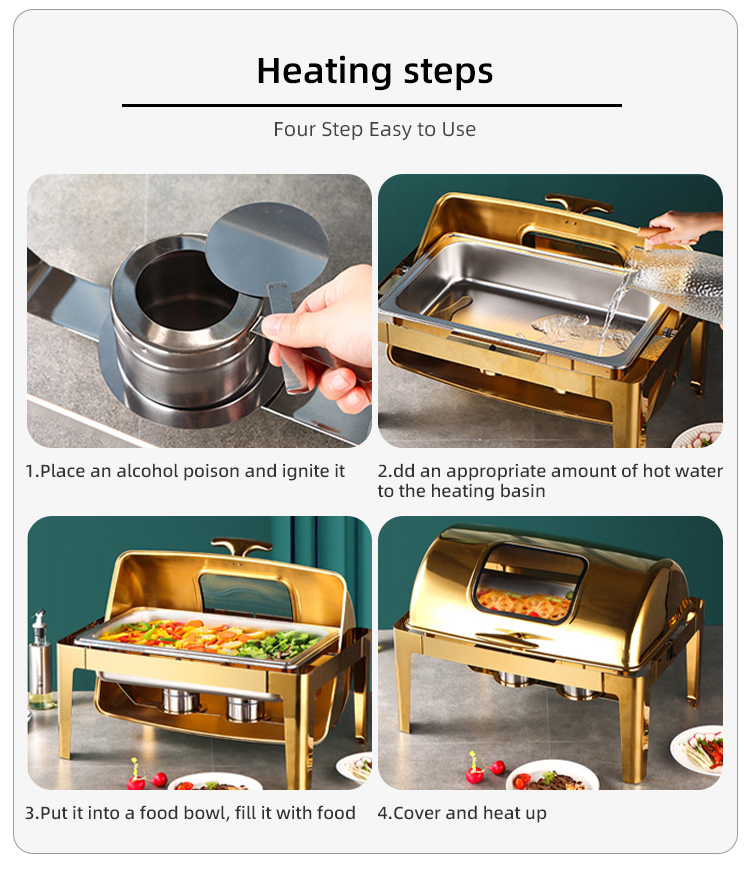 Heating steps

Four Step Easy to Use

1.Place an alcohol poison and ignite it

2.dd an appropriate amount of hot water to the heating basin

3.Put it into a food bowl, fill it with food

4.Cover and heat up