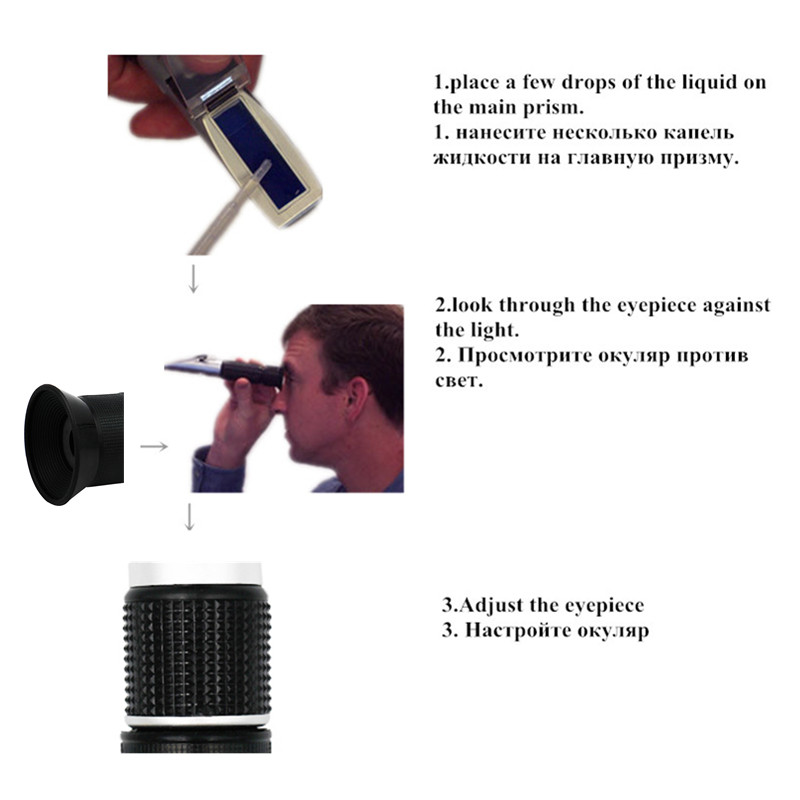 1.place a few drops of the liquid on the main prism.
1. нанесите несколько капель жидкости на главную призму.

2.look through the eyepiece against the light.
2. Просмотрите окуляр против свет.

3.Adjust the eyepiece
3. Настройте окуляр