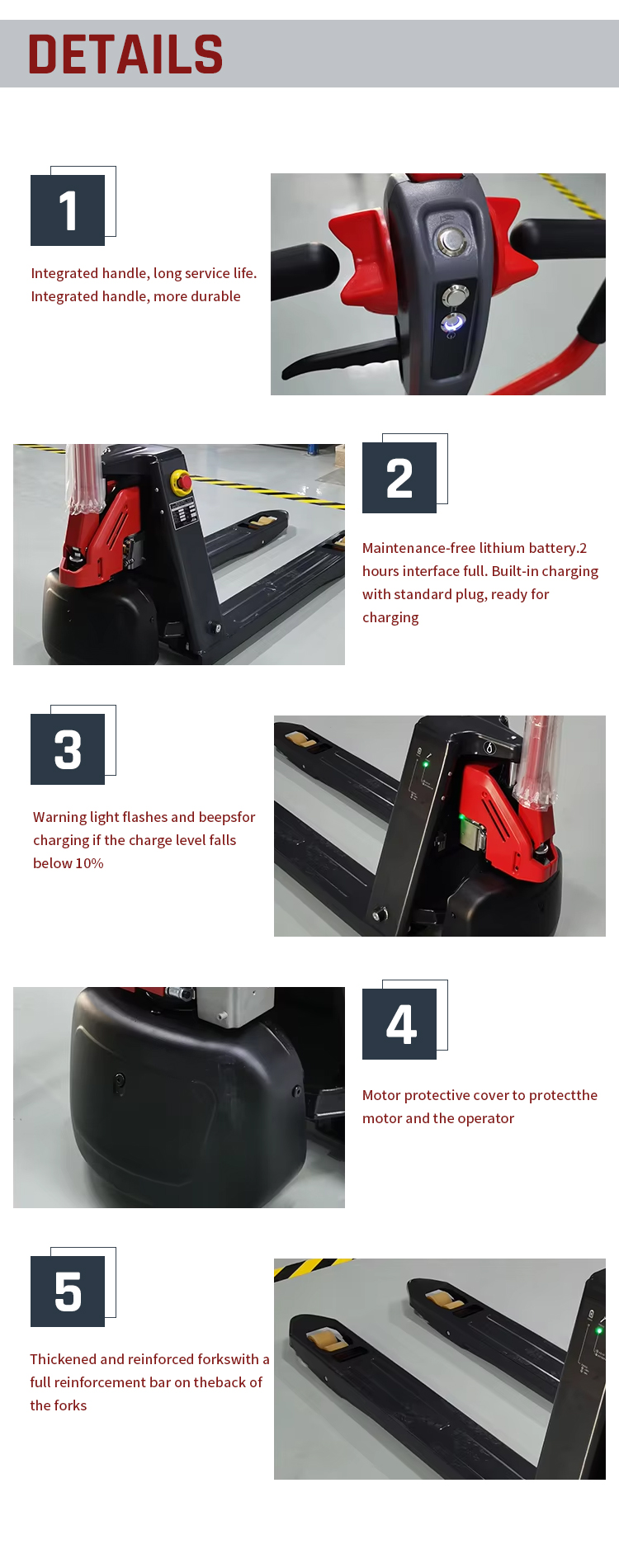 DETAILS

1

Integrated handle, long service life. Integrated handle, more durable

2

Maintenance-free lithium battery.2 hours interface full. Built-in charging with standard plug, ready for charging

3

Warning light flashes and beepsfor charging if the charge level falls below 10%

4

Motor protective cover to protectthe motor and the operator

5

Thickened and reinforced forkswith a full reinforcement bar on theback of the forks