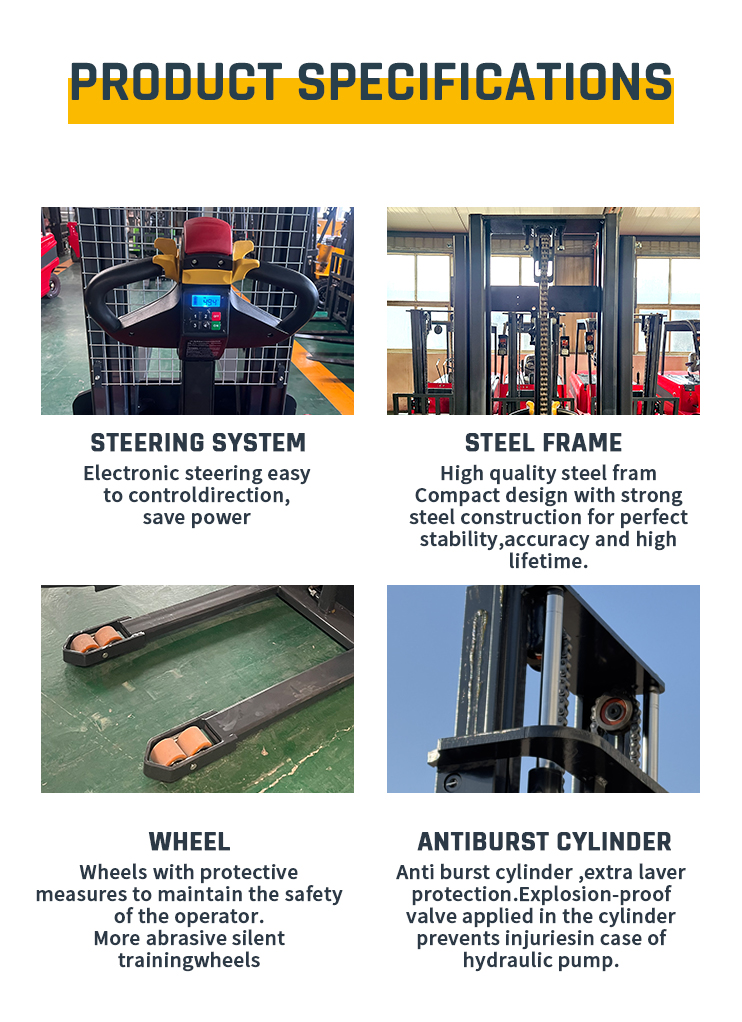 PRODUCT SPECIFICATIONS

STEERING SYSTEM

Electronic steering easy to controldirection, save power

STEEL FRAME

High quality steel fram Compact design with strong steel construction for perfect stability,accuracy and high lifetime.

WHEEL

Wheels with protective measures to maintain the safety of the operator. More abrasive silent trainingwheels

ANTIBURST CYLINDER

Anti burst cylinder ,extra laver protection.Explosion-proof valve applied in the cylinder prevents injuriesin case of hydraulic pump.