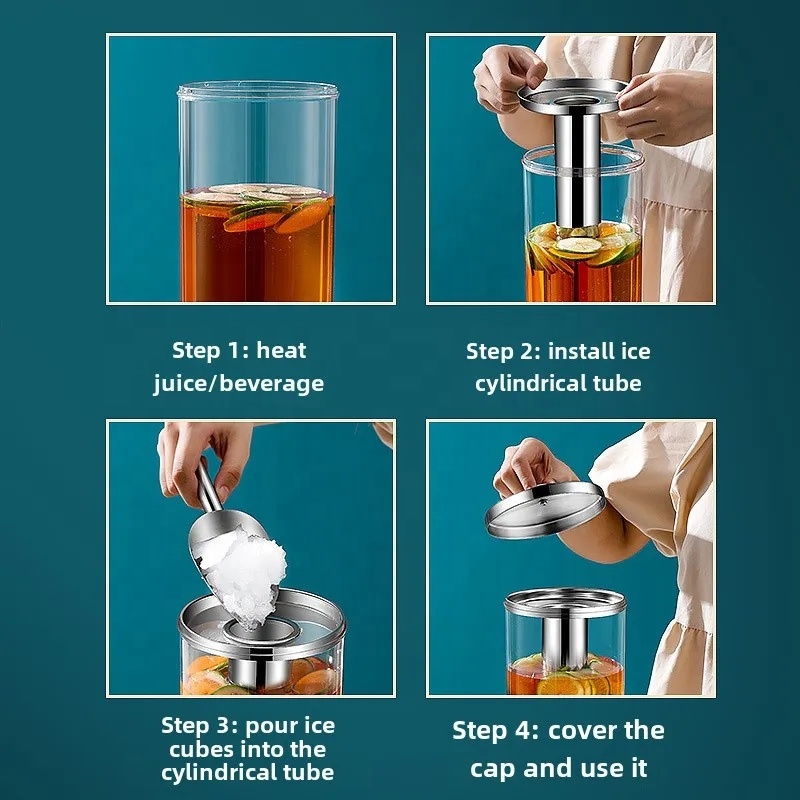 Step 1: heat juice/beverage

Step 2: install ice cylindrical tube

Step 3: pour ice cubes into the cylindrical tube

Step 4: cover the cap and use it