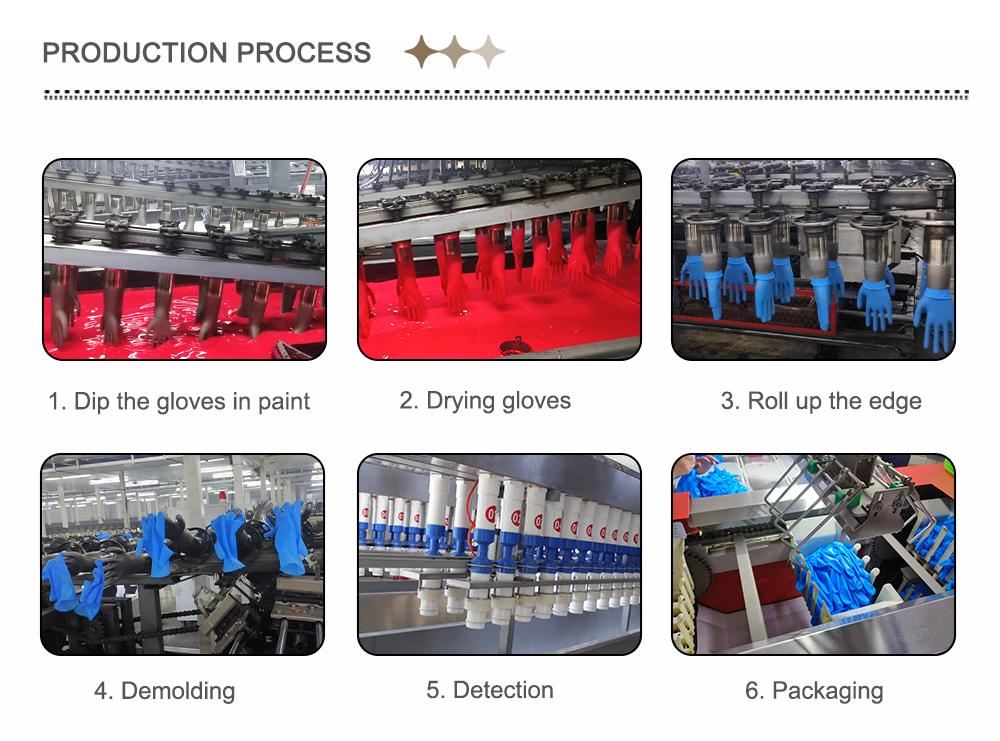 PRODUCTION PROCESS

1. Dip the gloves in paint

2. Drying gloves

3. Roll up the edge

4. Demolding

5. Detection

6. Packaging