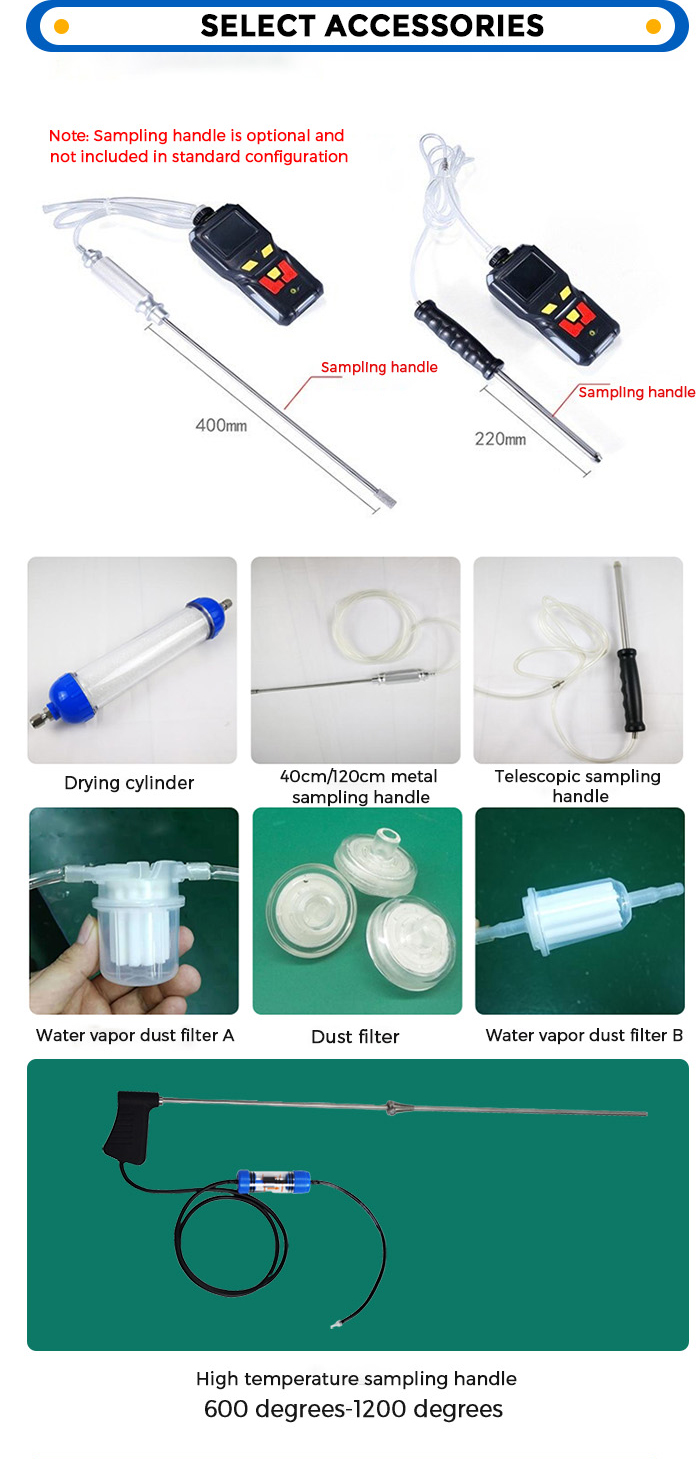 SELECT ACCESSORIES

Note: Sampling handle is optional and not included in standard configuration

Sampling handle

400mm

Sampling handle

220mm

Drying cylinder

40cm/120cm metal sampling handle

Telescopic sampling handle

Water vapor dust filter A

Dust filter

Water vapor dust filter B

High temperature sampling handle
600 degrees-1200 degrees