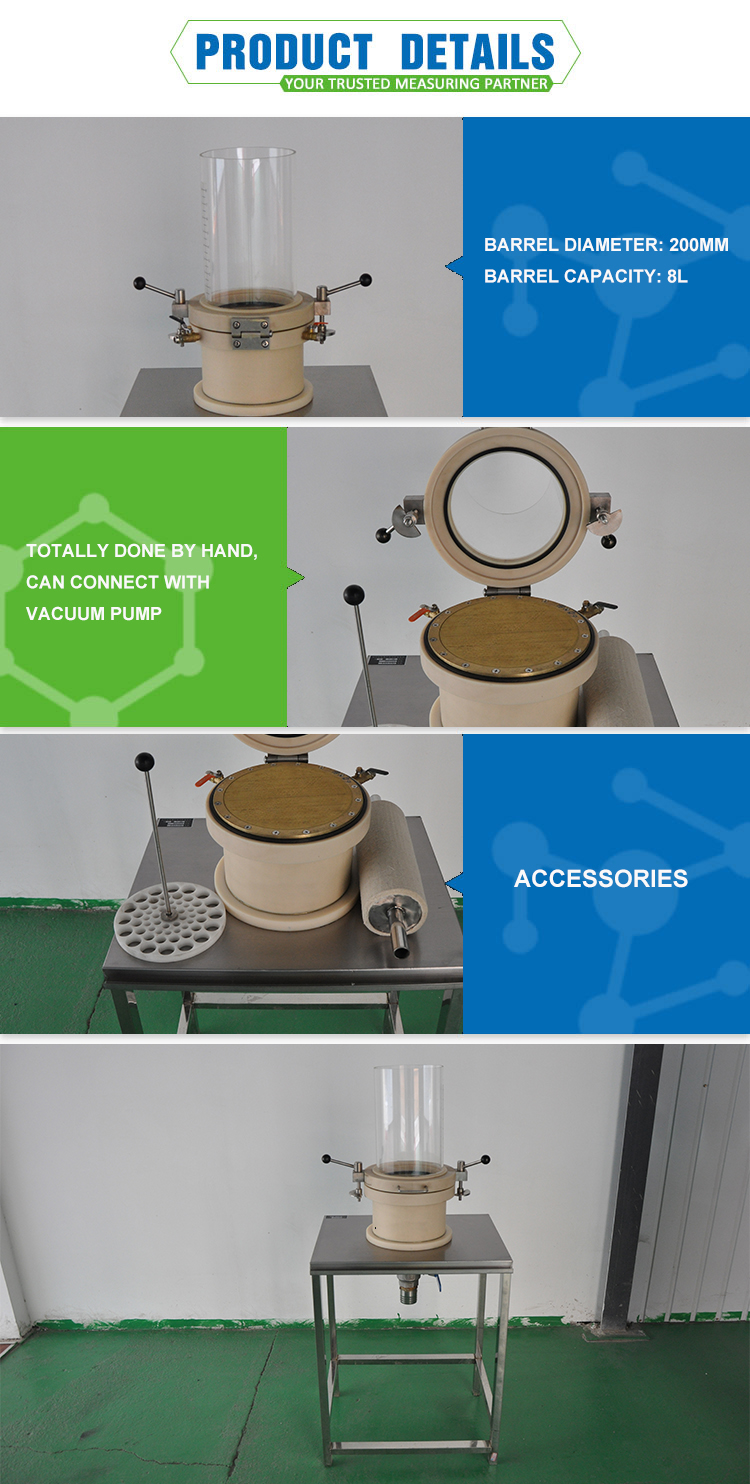 PRODUCT DETAILS
YOUR TRUSTED MEASURING PARTNER

BARREL DIAMETER: 200MM
BARREL CAPACITY: 8L

TOTALLY DONE BY HAND, CAN CONNECT WITH VACUUM PUMP

ACCESSORIES