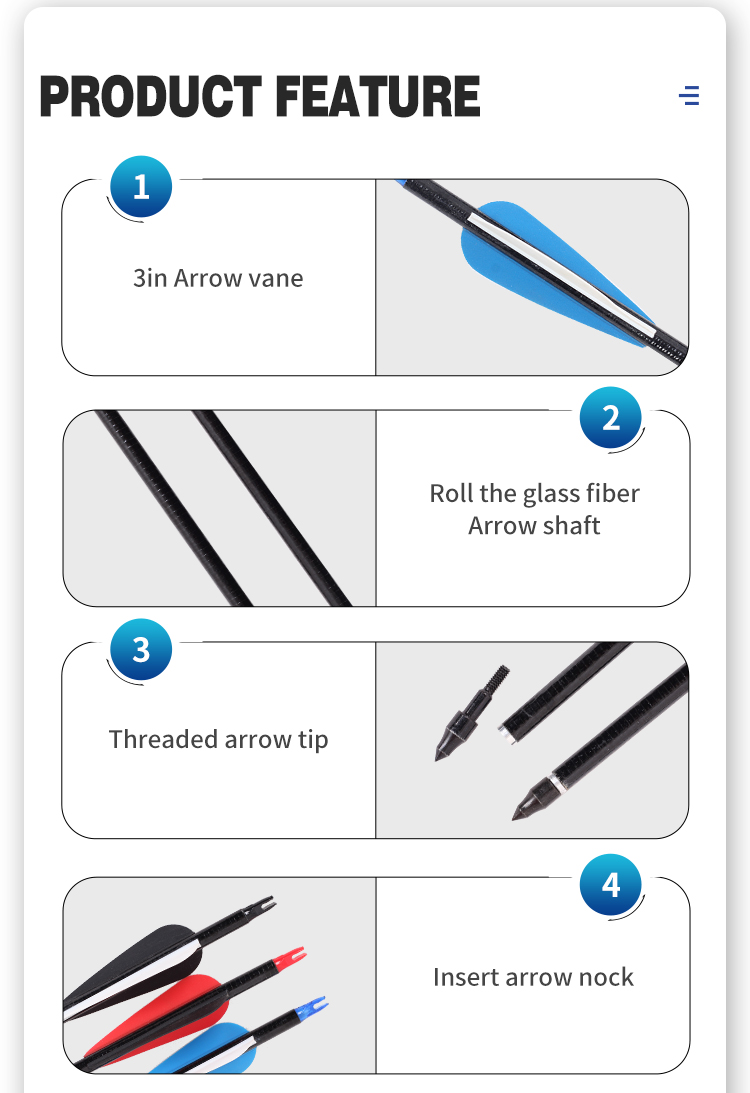 PRODUCT FEATURE

1

3in Arrow vane

2

Roll the glass fiber Arrow shaft

3

Threaded arrow tip

4

Insert arrow nock