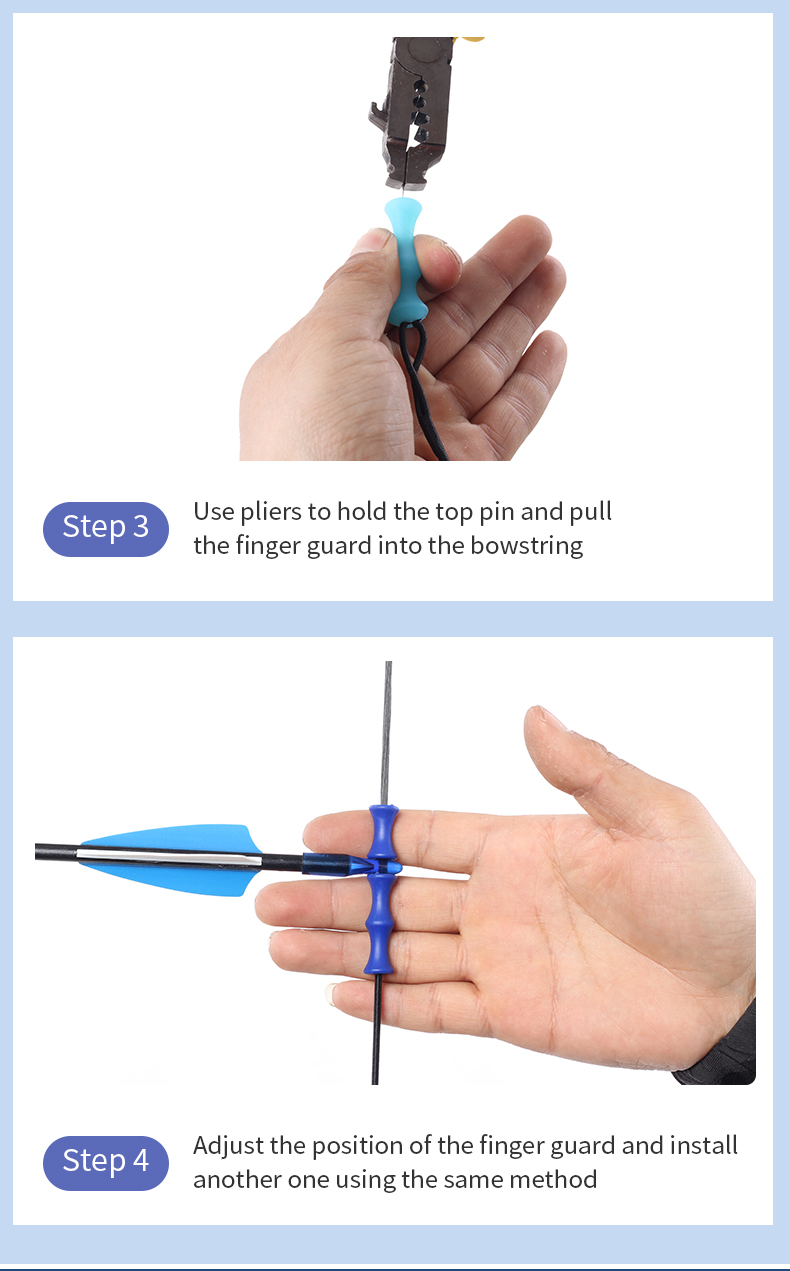 Step 3

Use pliers to hold the top pin and pull the finger guard into the bowstring

Step 4

Adjust the position of the finger guard and install another one using the same method