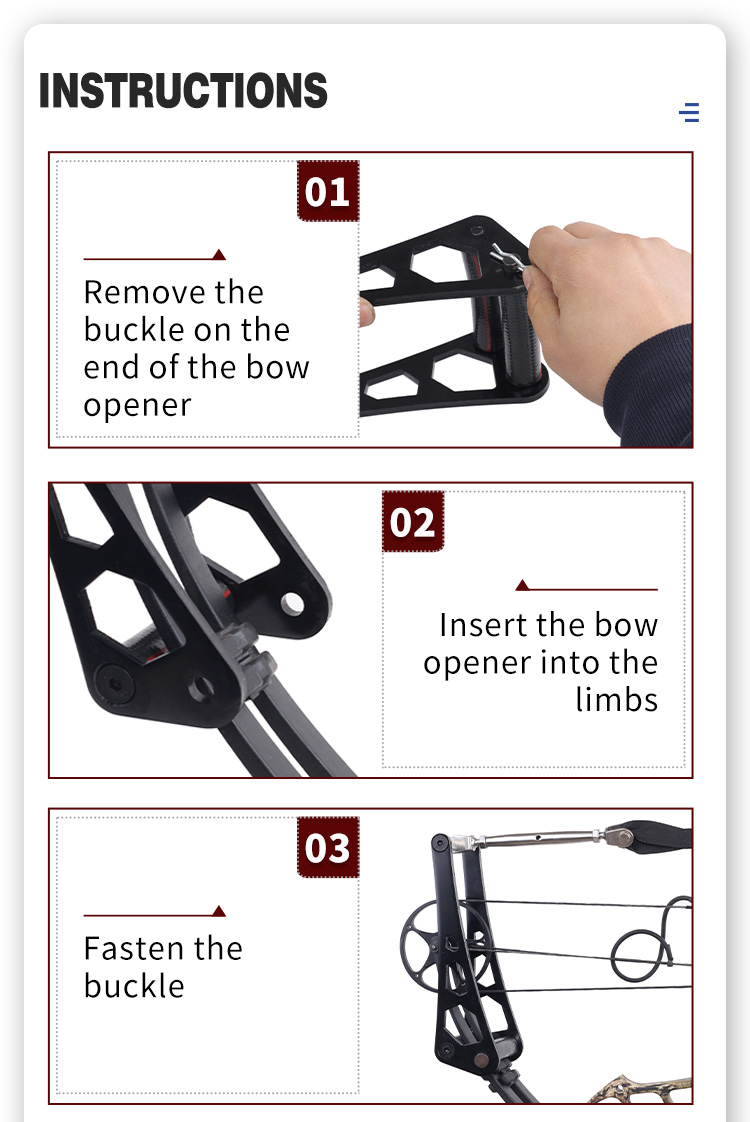 INSTRUCTIONS

01

Remove the buckle on the end of the bow opener

02

Insert the bow opener into the limbs

03

Fasten the buckle