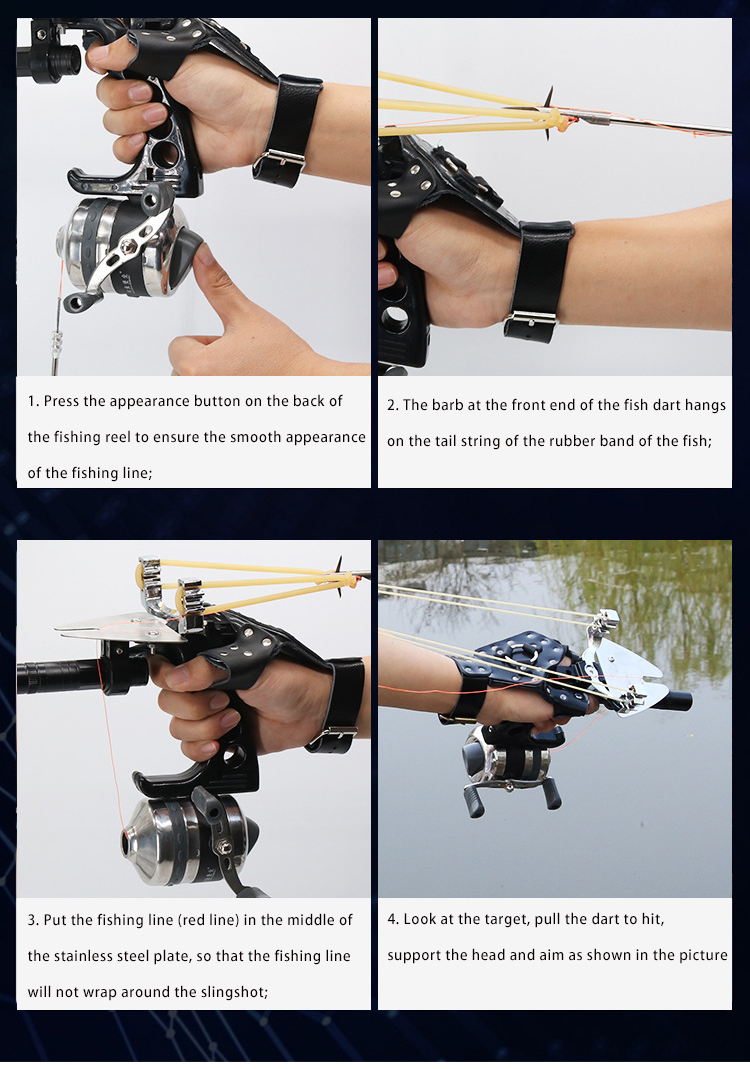 1. Press the appearance button on the back of the fishing reel to ensure the smooth appearance of the fishing line;

2. The barb at the front end of the fish dart hangs on the tail string of the rubber band of the fish;

3. Put the fishing line (red line) in the middle of the stainless steel plate, so that the fishing line will not wrap around the slingshot;

4. Look at the target, pull the dart to hit, support the head and aim as shown in the picture