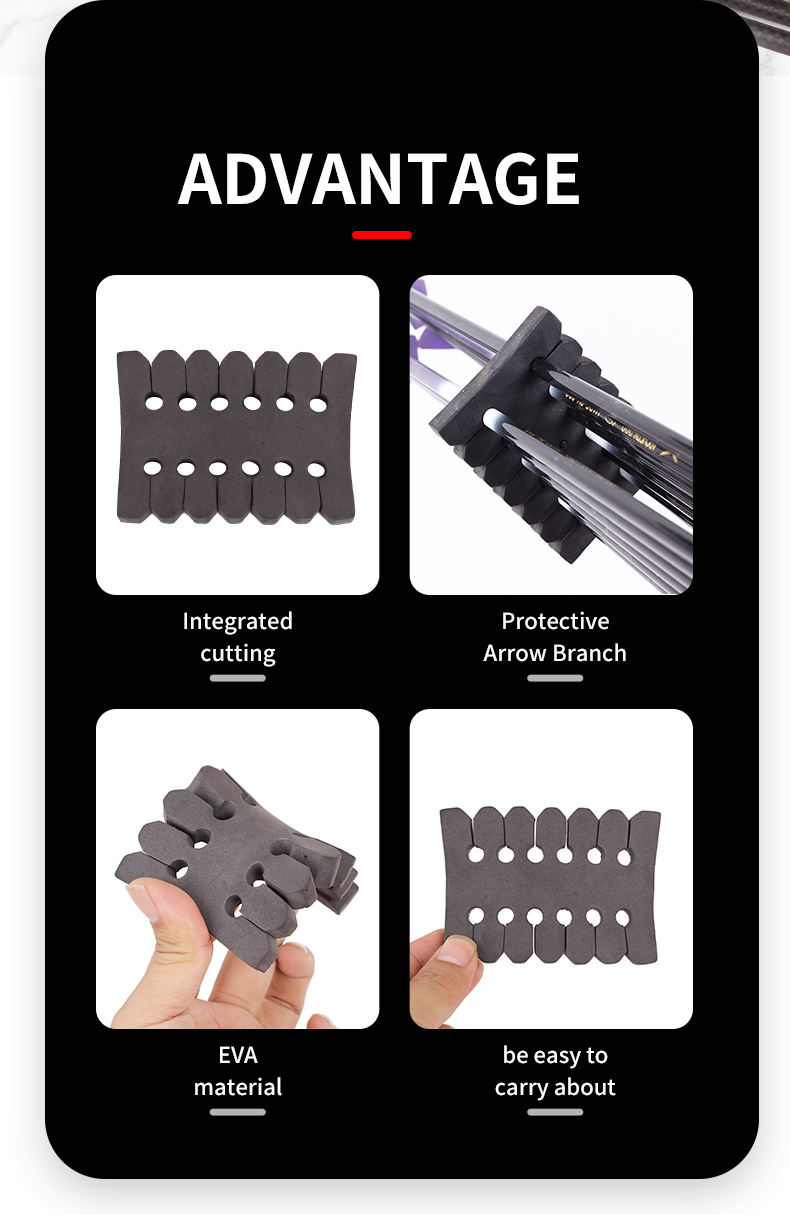 ADVANTAGE

Integrated cutting

Protective Arrow Branch

EVA material

be easy to carry about