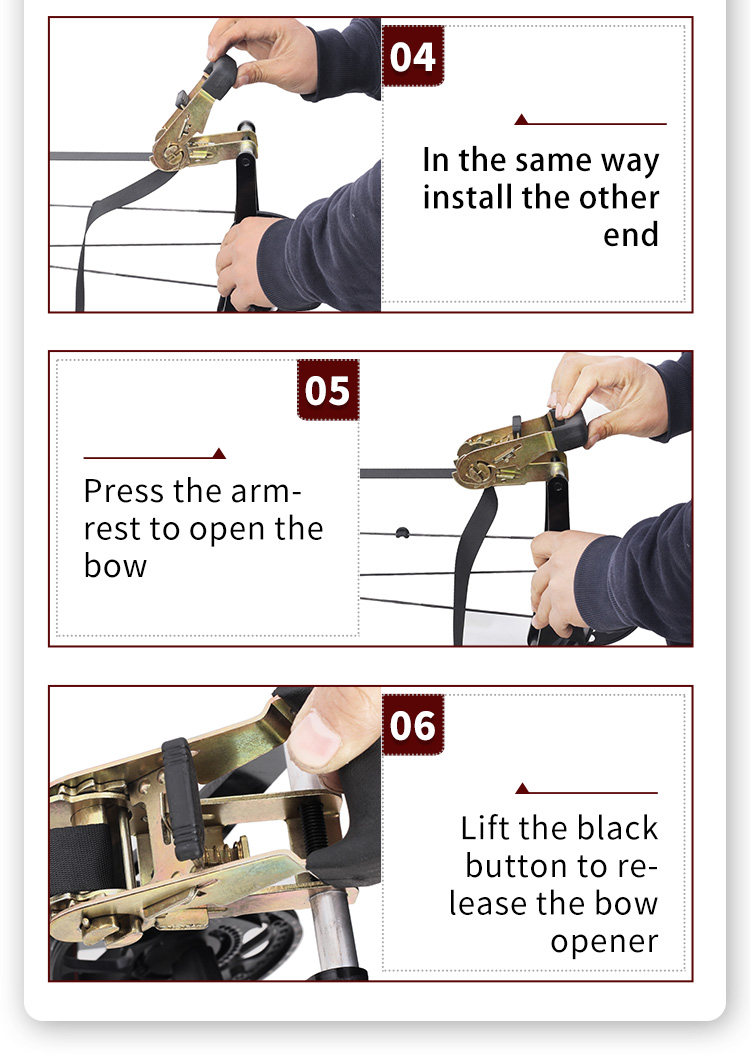 04

In the same way install the other end

05

Press the armrest to open the bow

06

Lift the black button to release the bow opener