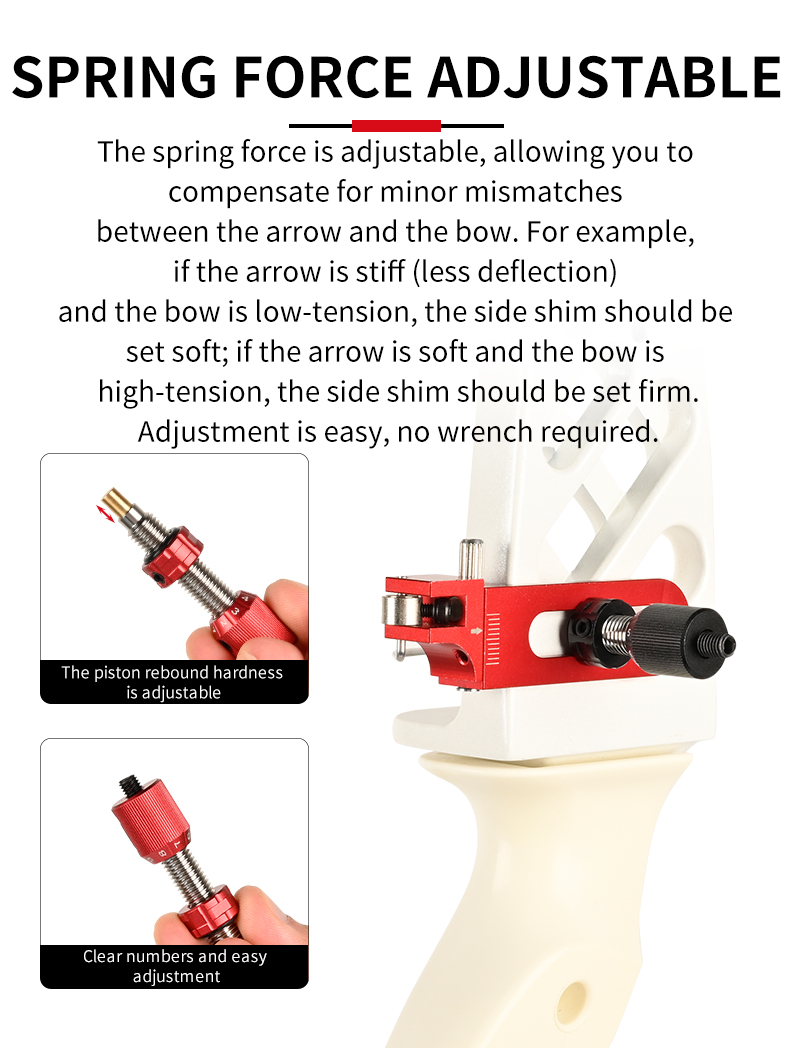 SPRING FORCE ADJUSTABLE

The spring force is adjustable, allowing you to compensate for minor mismatches between the arrow and the bow. For example, if the arrow is stiff (less deflection) and the bow is low-tension, the side shim should be set soft; if the arrow is soft and the bow is high-tension, the side shim should be set firm. Adjustment is easy, no wrench required.

The piston rebound hardness is adjustable

Clear numbers and easy adjustment