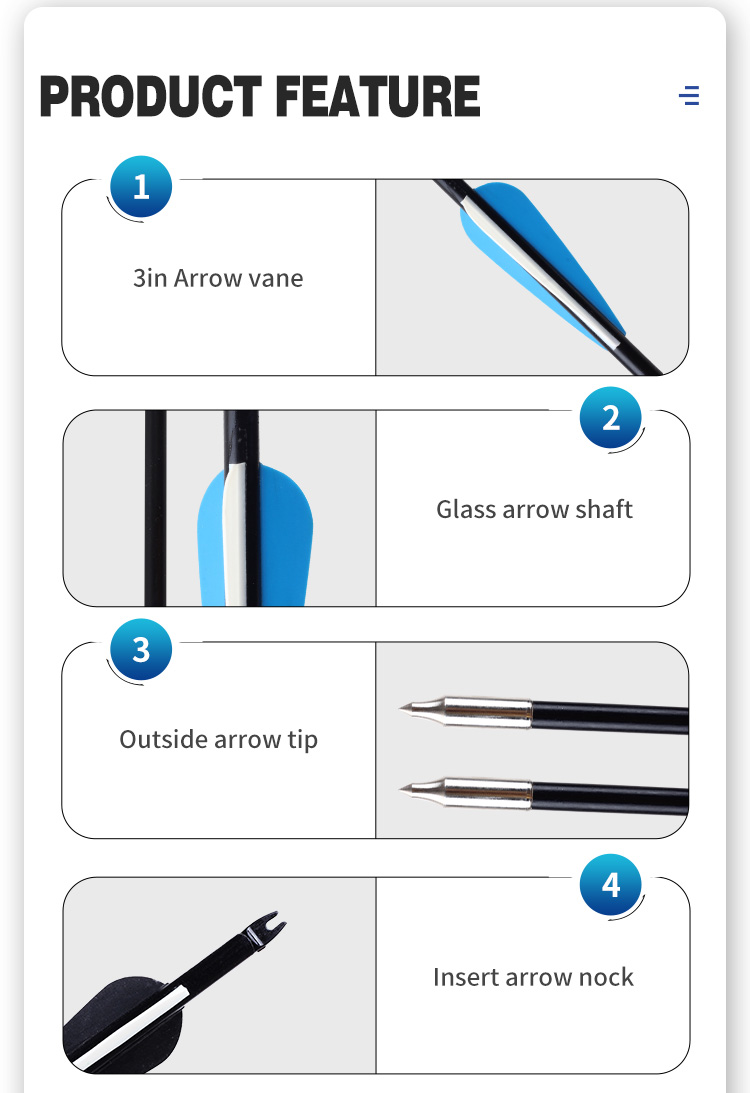 PRODUCT FEATURE

1

3in Arrow vane

2

Glass arrow shaft

3

Outside arrow tip

4

Insert arrow nock