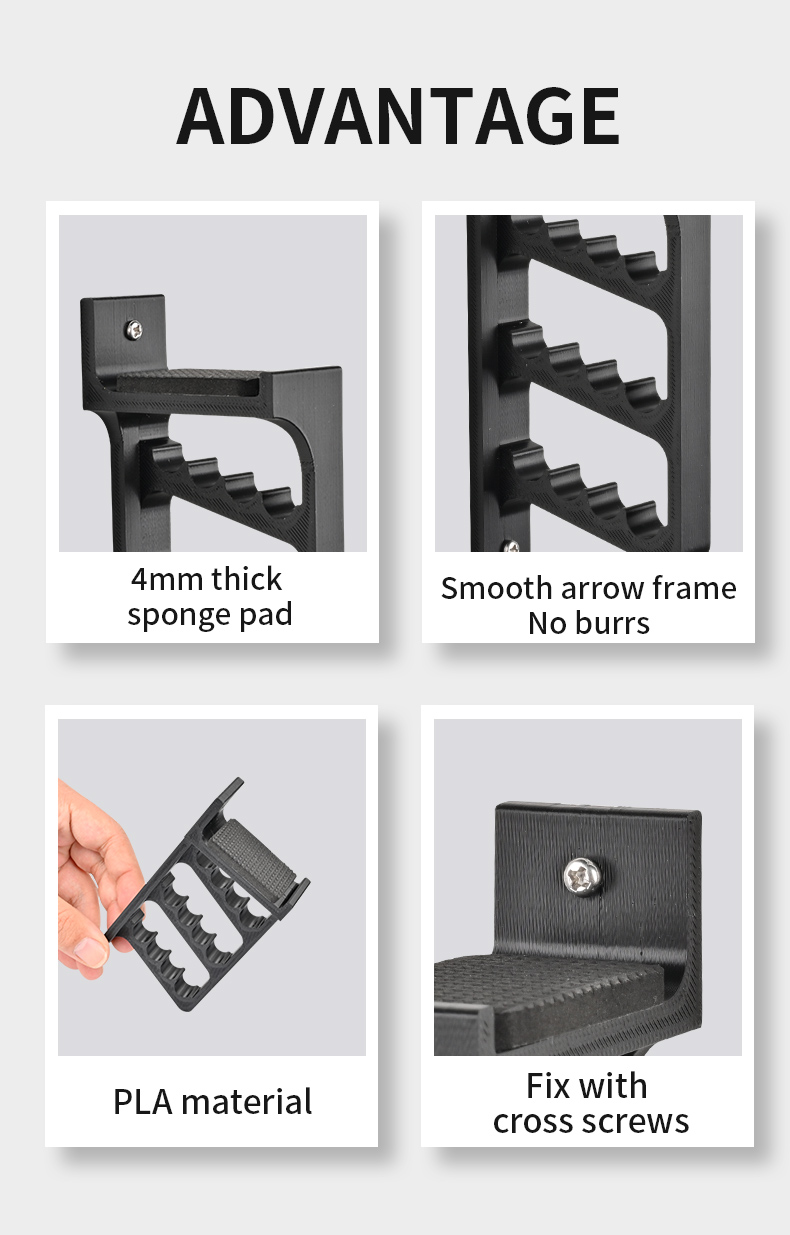 ADVANTAGE

4mm thick
sponge pad

Smooth arrow frame
No burrs

PLA material

Fix with
cross screws