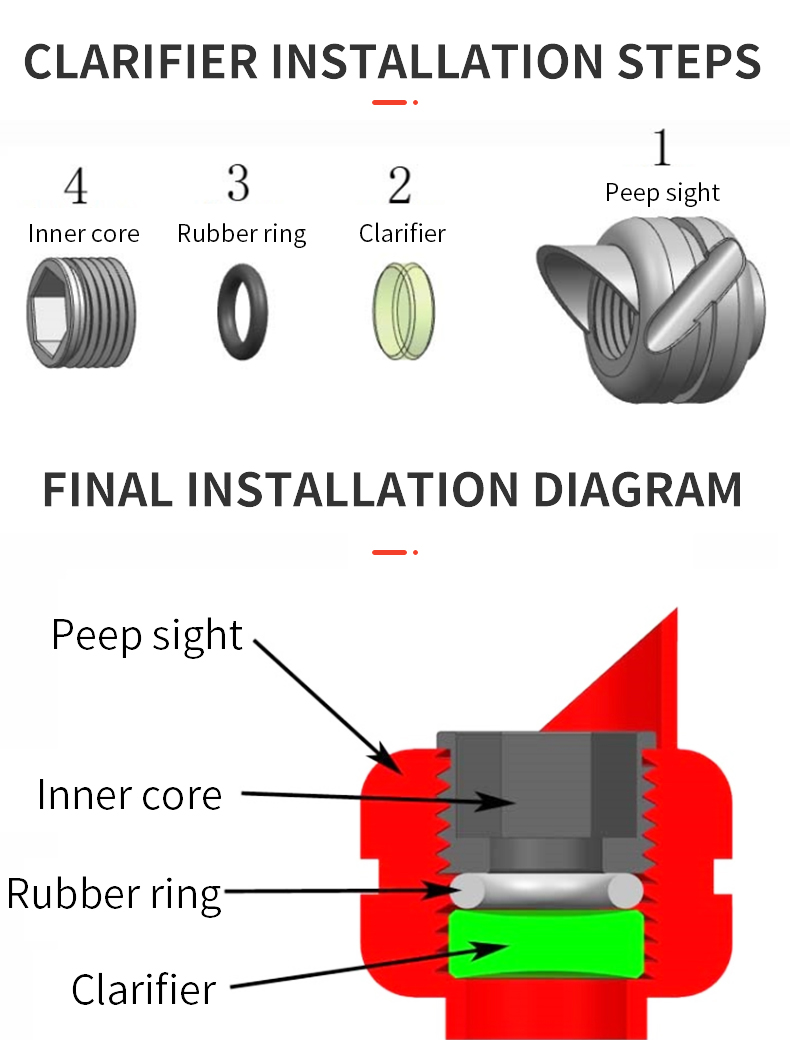 CLARIFIER INSTALLATION STEPS

4
Inner core

3
Rubber ring

2
Clarifier

1
Peep sight

FINAL INSTALLATION DIAGRAM

Peep sight

Inner core

Rubber ring

Clarifier