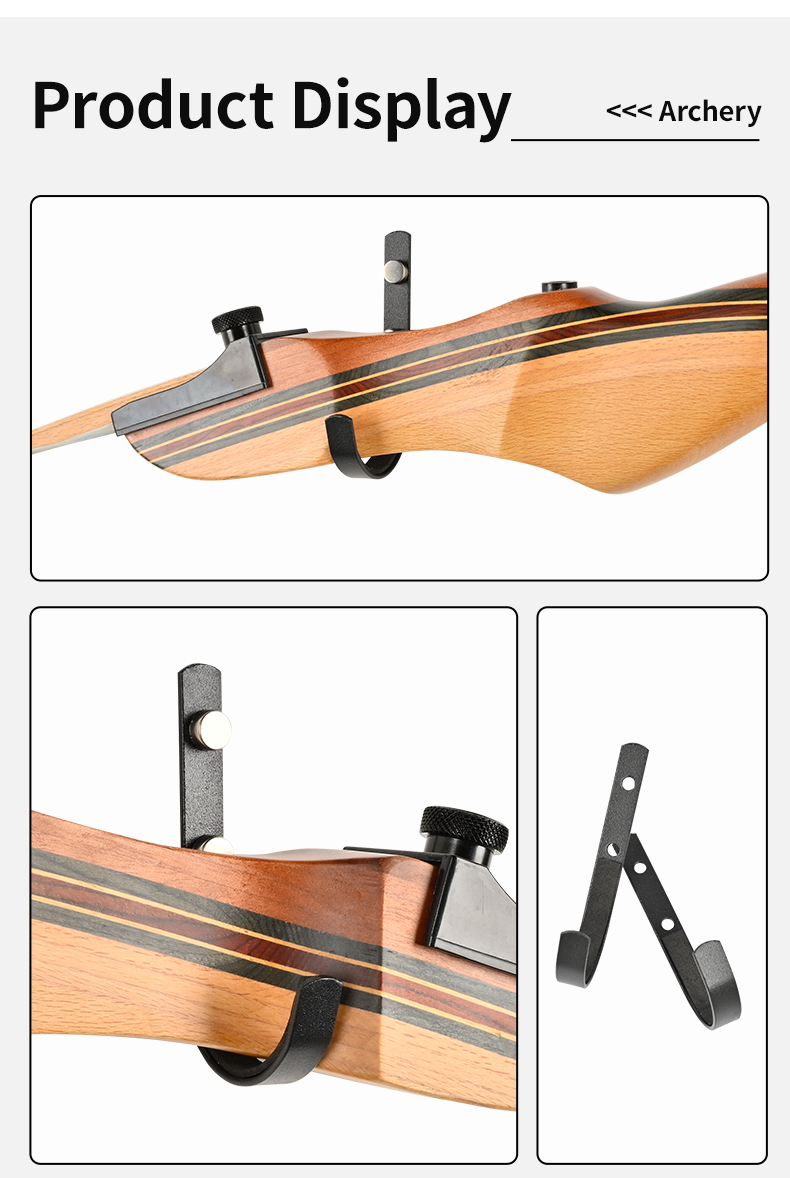 Product Display

<<< Archery