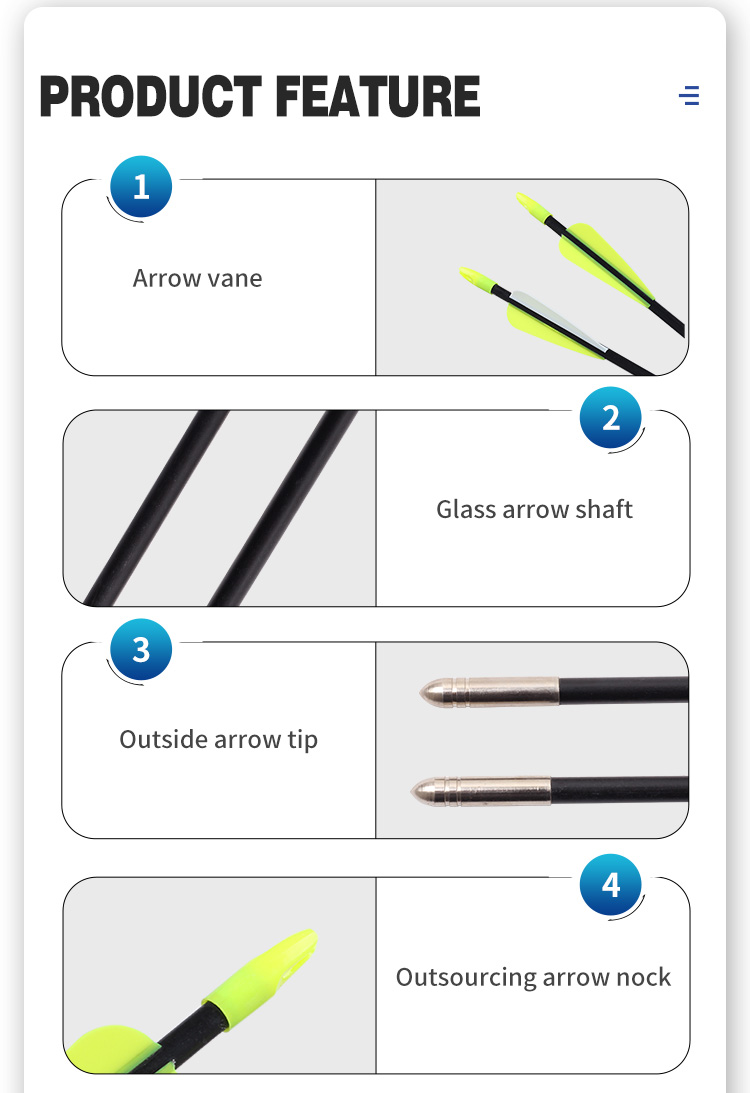 PRODUCT FEATURE

1

Arrow vane

2

Glass arrow shaft

3

Outside arrow tip

4

Outsourcing arrow nock