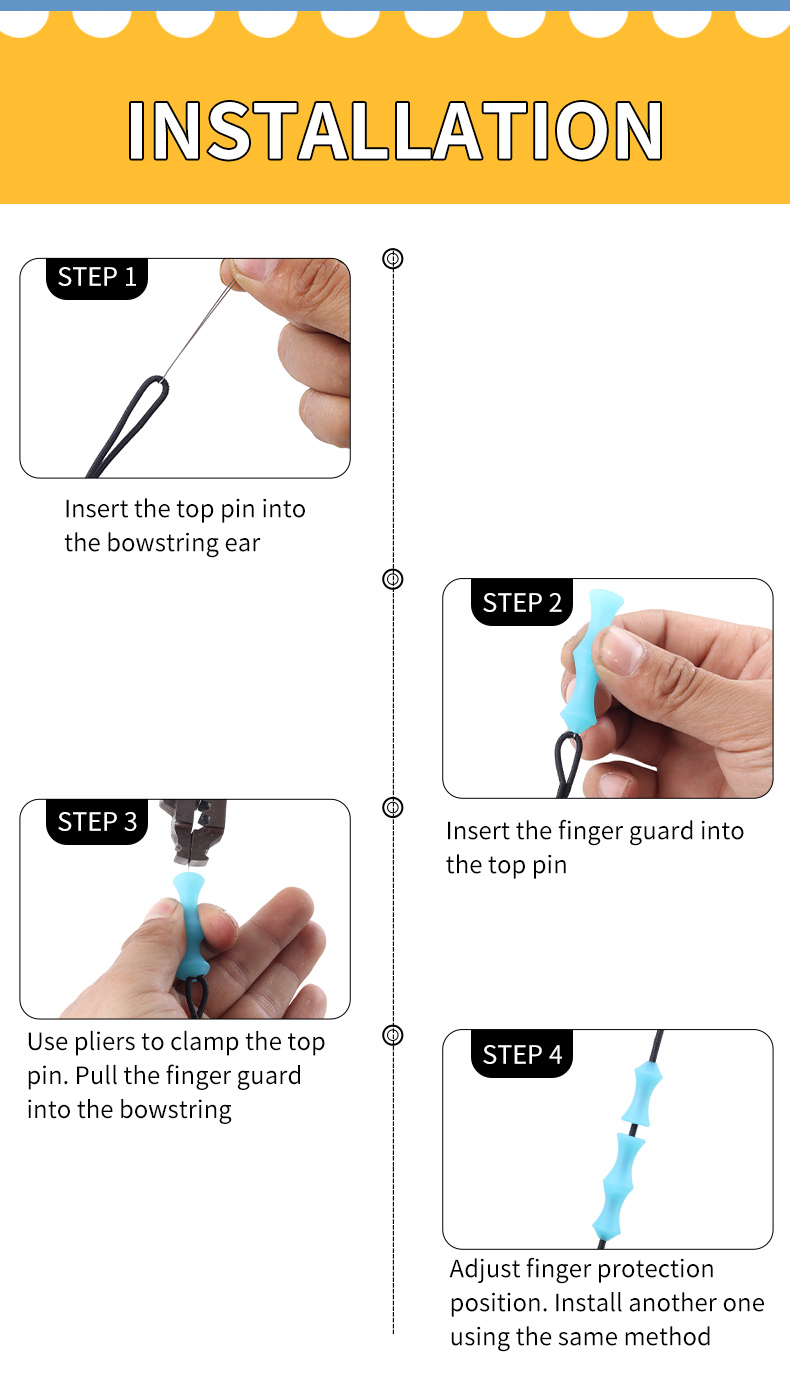 INSTALLATION

STEP 1

Insert the top pin into the bowstring ear

STEP 2

Insert the finger guard into the top pin

STEP 3

Use pliers to clamp the top pin. Pull the finger guard into the bowstring

STEP 4

Adjust finger protection position. Install another one using the same method