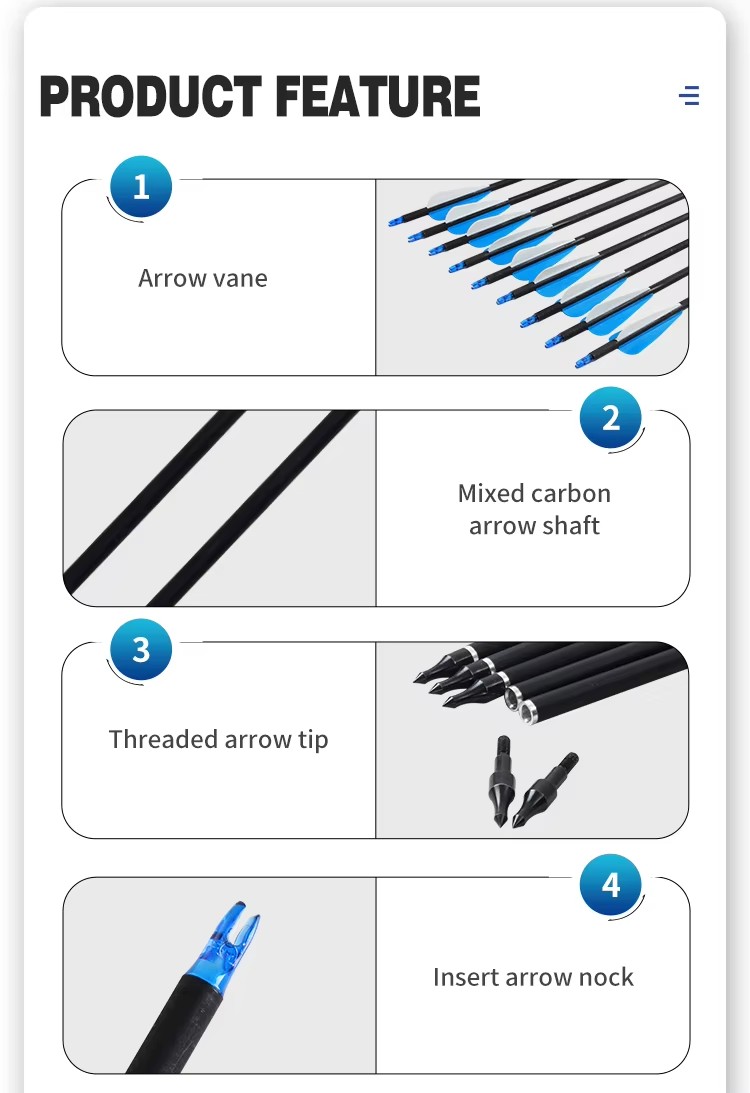 PRODUCT FEATURE

1

Arrow vane

2

Mixed carbon arrow shaft

3

Threaded arrow tip

4

Insert arrow nock