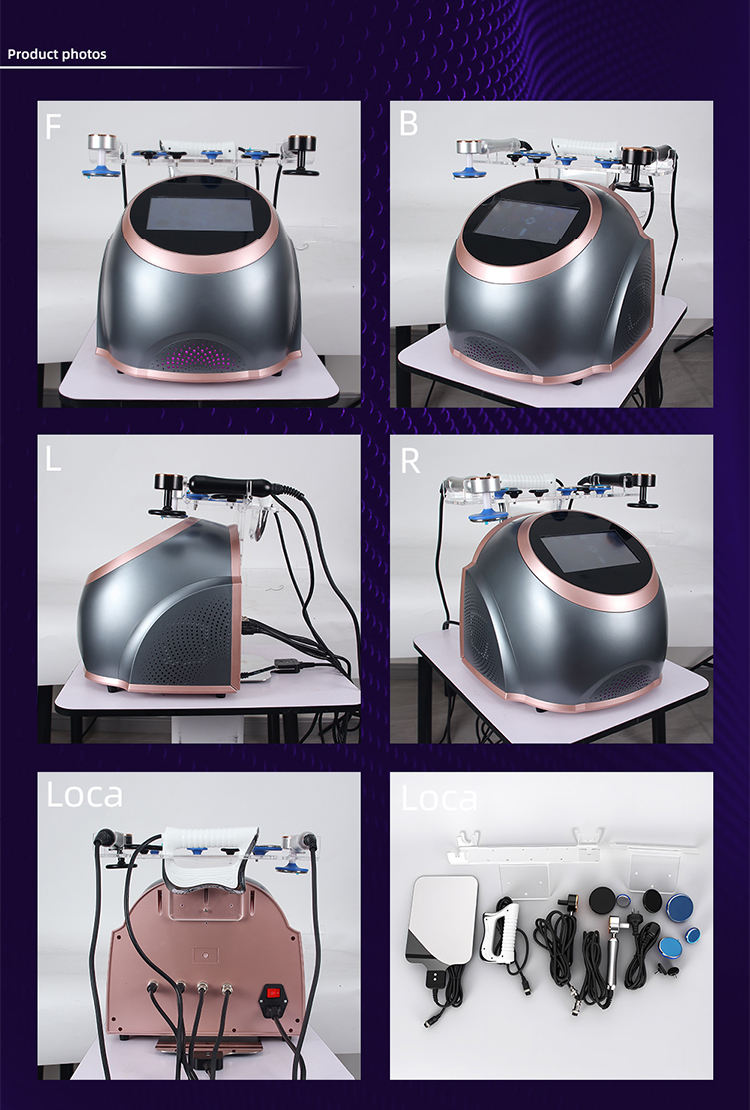 Product photos

F

B

L

R

Loca

Loca