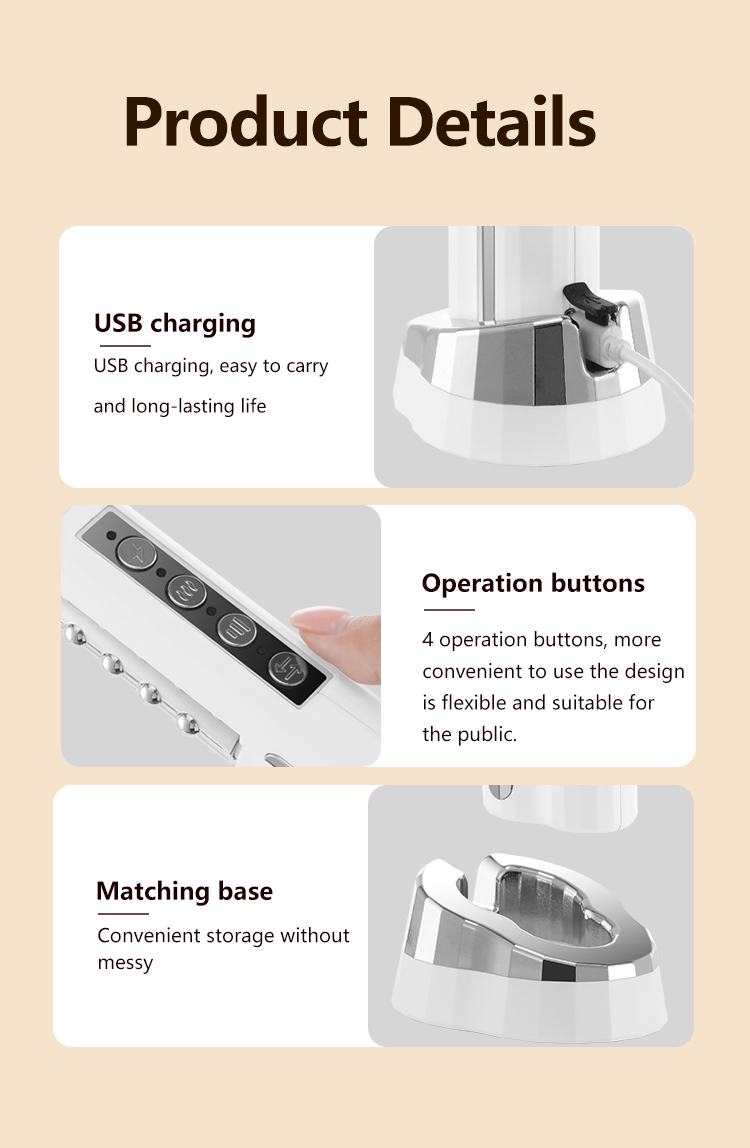 Product Details

USB charging

USB charging, easy to carry

and long-lasting life

Operation buttons

4 operation buttons, more convenient to use the design is flexible and suitable for the public.

Matching base

Convenient storage without messy