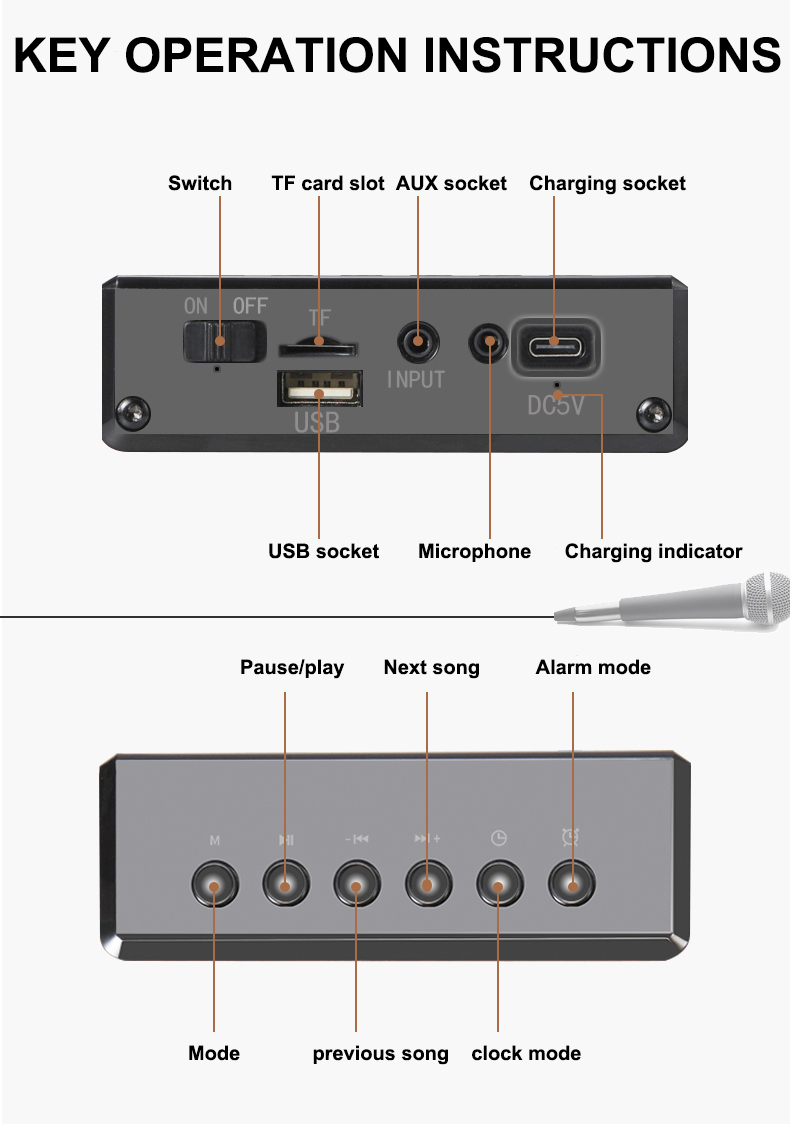 KEY OPERATION INSTRUCTIONS

Switch TF card slot AUX socket Charging socket

ON OFF TF INPUT USB DC5V

USB socket Microphone Charging indicator

Pause/play Next song Alarm mode

M

Mode previous song clock mode