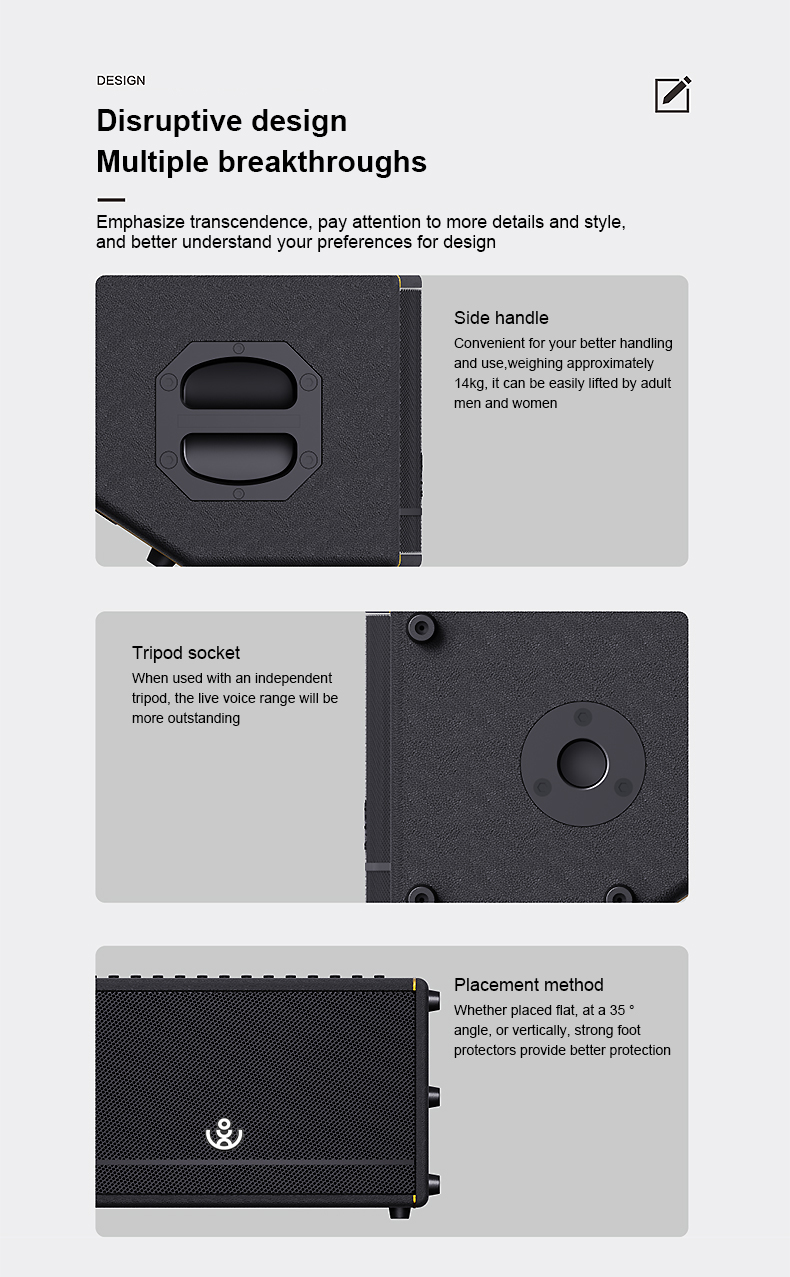 DESIGN

Disruptive design
Multiple breakthroughs

Emphasize transcendence, pay attention to more details and style, and better understand your preferences for design

Side handle
Convenient for your better handling and use,weighing approximately 14kg, it can be easily lifted by adult men and women

Tripod socket
When used with an independent tripod, the live voice range will be more outstanding

Placement method
Whether placed flat, at a 35 ° angle, or vertically, strong foot protectors provide better protection