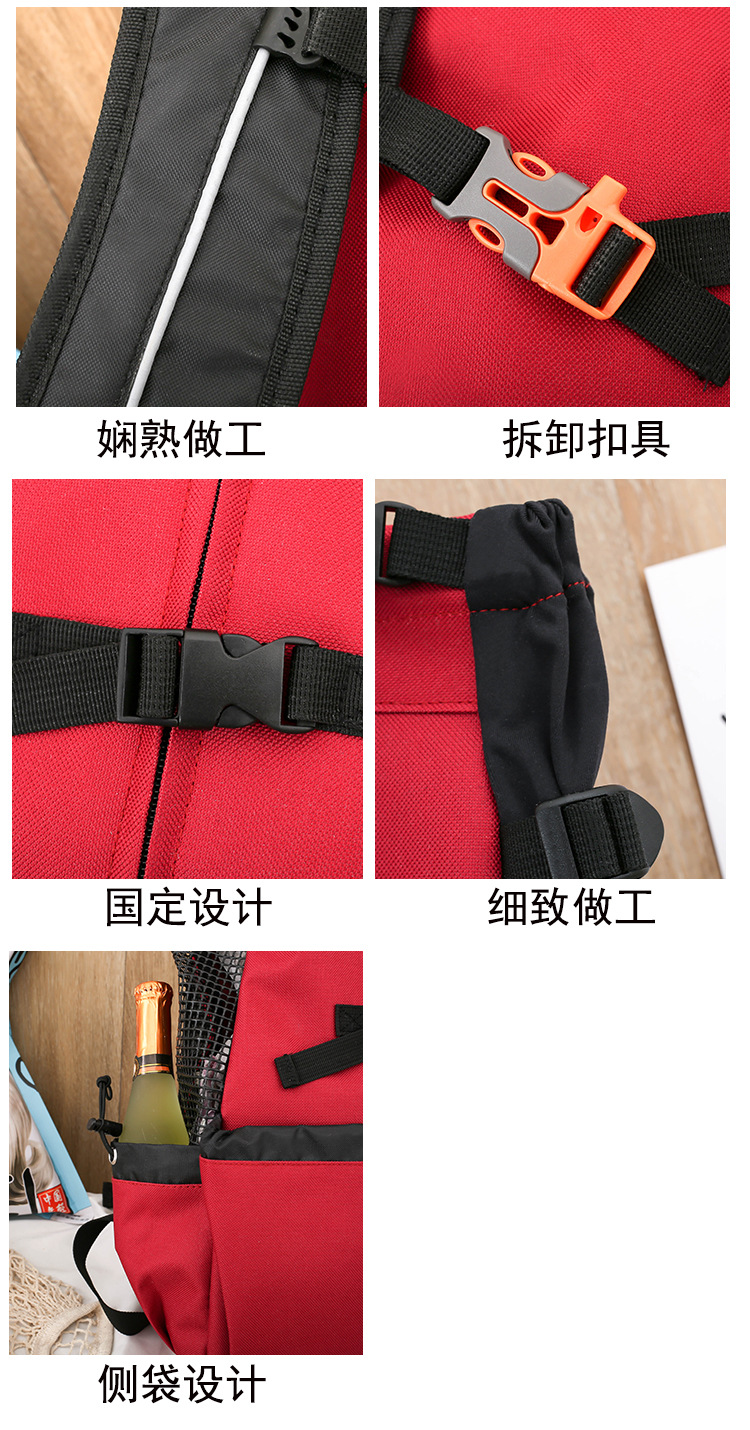 娴熟做工

拆卸扣具

国定设计

细致做工

侧袋设计