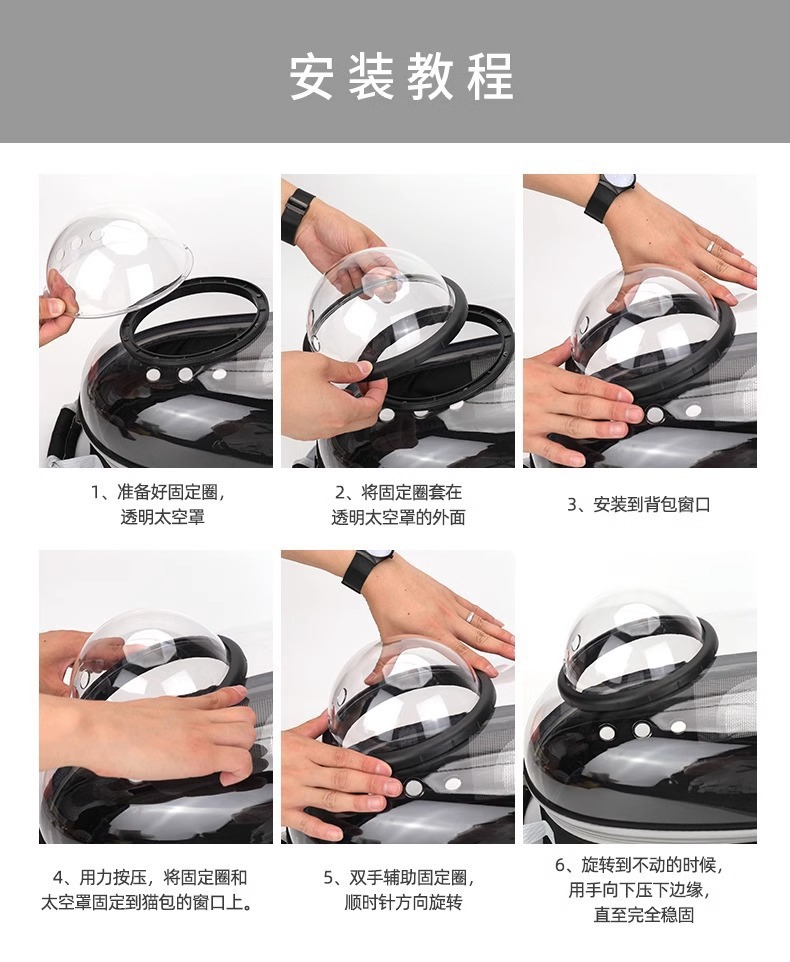 安装教程

1、准备好固定圈，透明太空罩

2、将固定圈套在透明太空罩的外面

3、安装到背包窗口

4、用力按压，将固定圈和太空罩固定到猫包的窗口上。

5、双手辅助固定圈，顺时针方向旋转

6、旋转到不动的时候，用手向下压下边缘，直至完全稳固