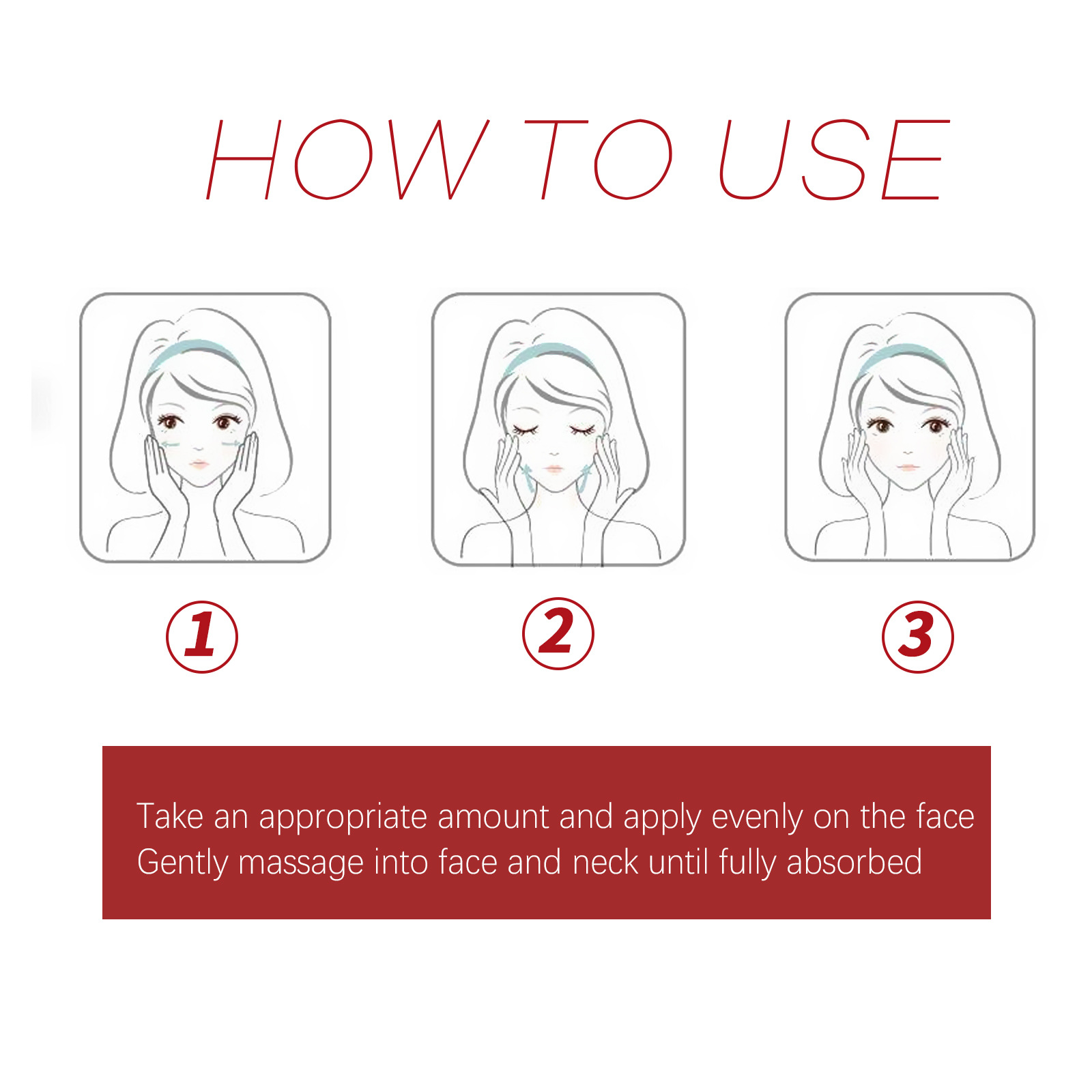 HOW TO USE

①

②

③

Take an appropriate amount and apply evenly on the face
Gently massage into face and neck until fully absorbed