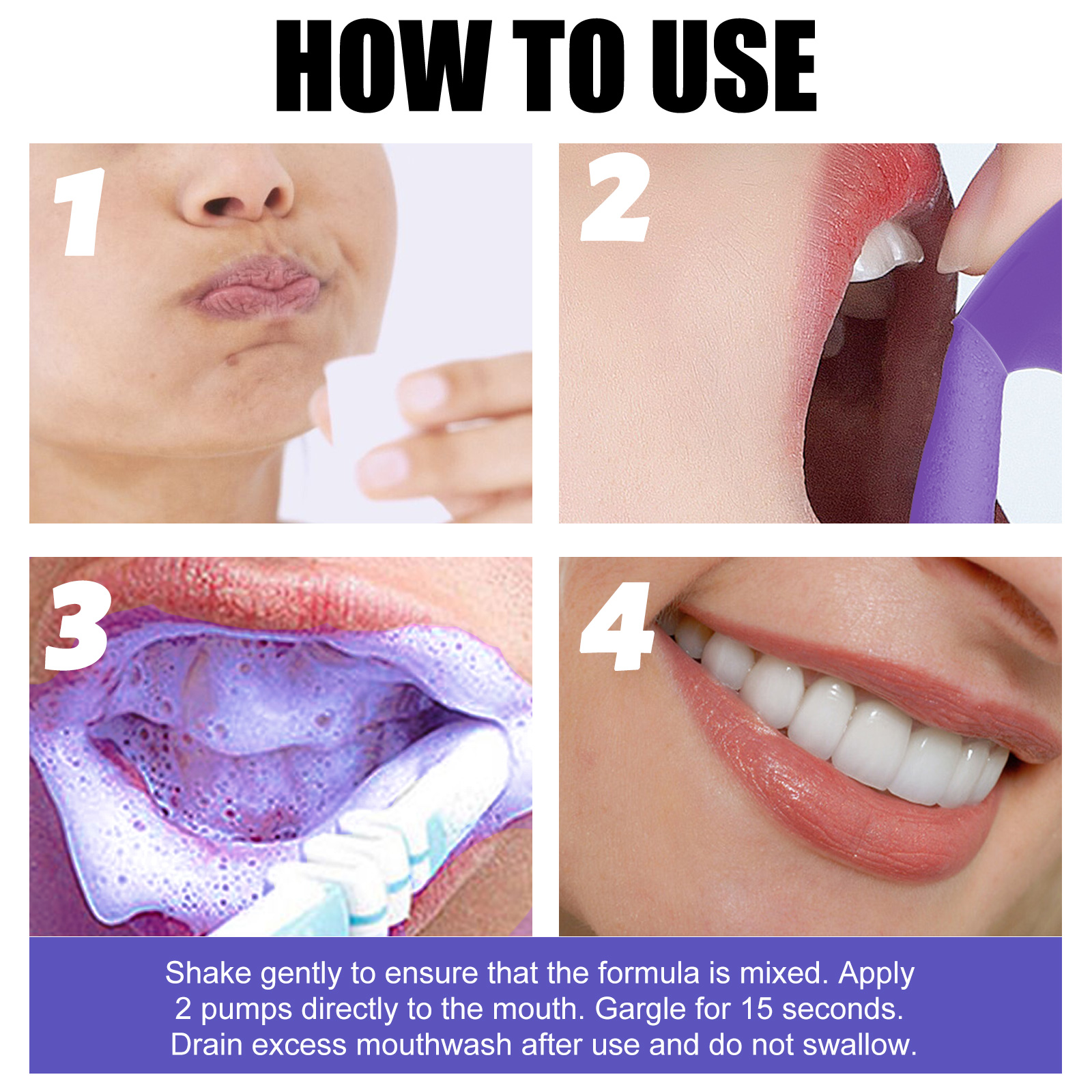 HOW TO USE

1

2

3

4

Shake gently to ensure that the formula is mixed. Apply 2 pumps directly to the mouth. Gargle for 15 seconds. Drain excess mouthwash after use and do not swallow.